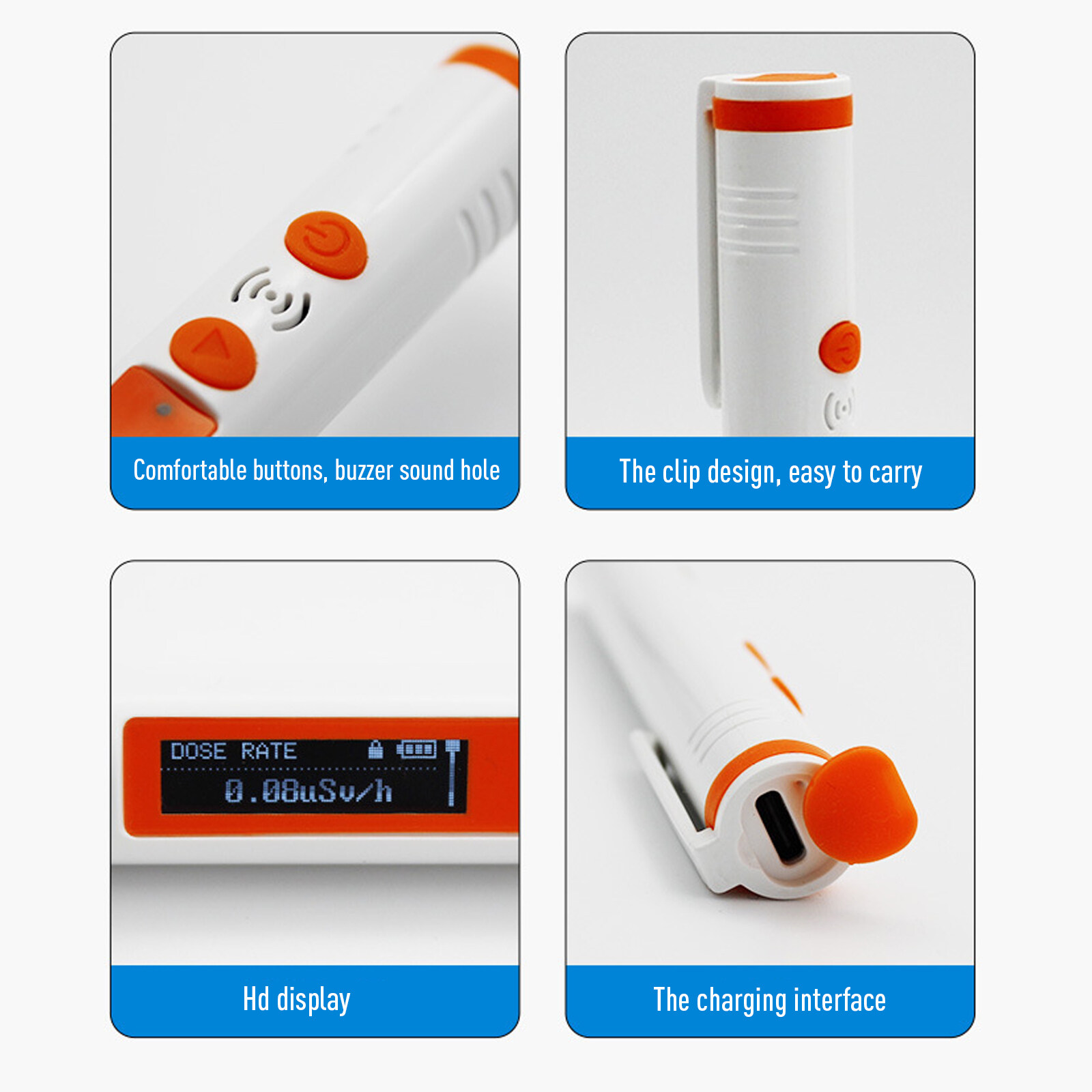 Comfortable buttons, buzzer sound hole

The clip design, easy to carry

DOSE RATE
0.08uSv/h

Hd display

The charging interface