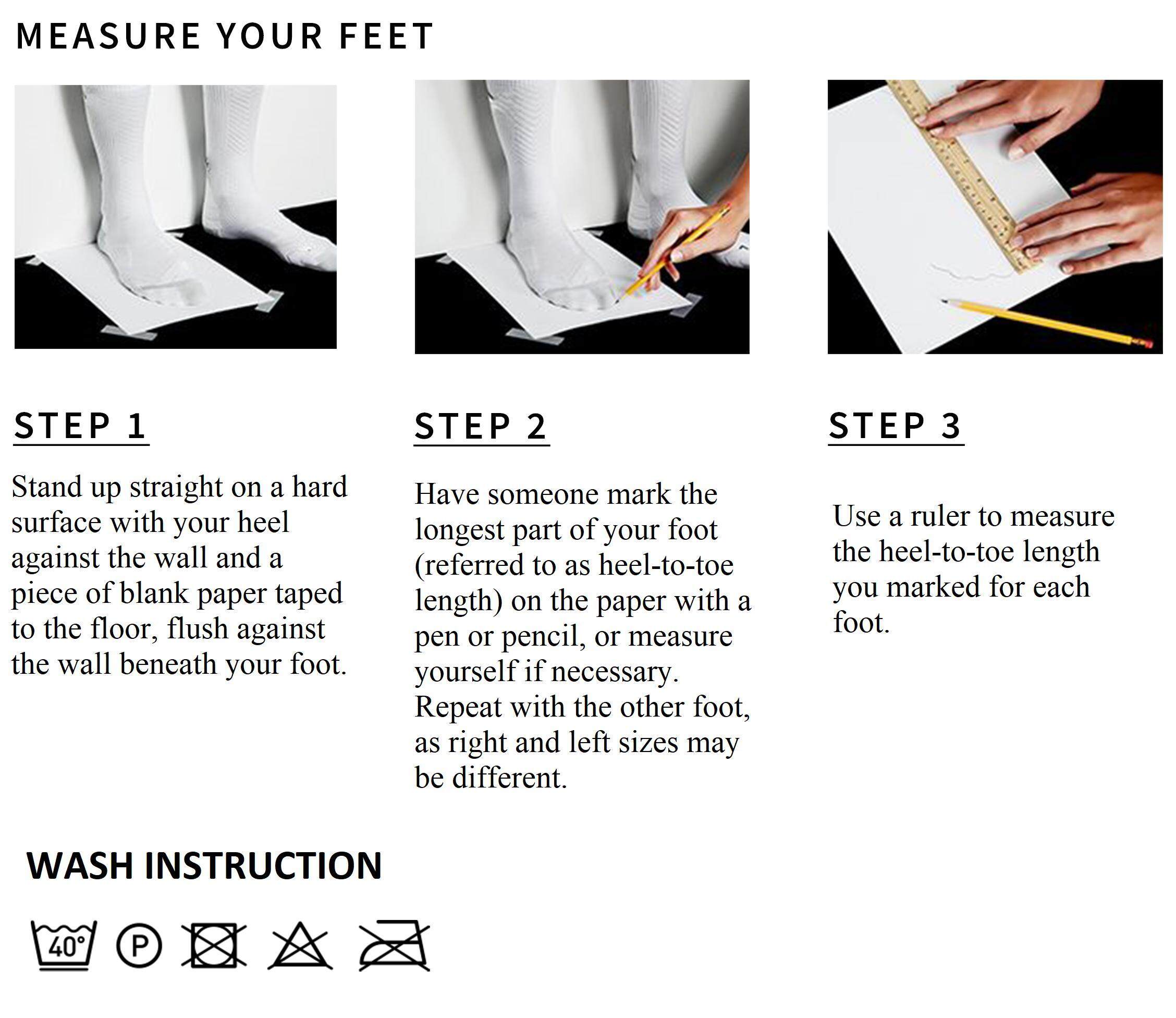 MEASURE YOUR FEET

STEP 1

Stand up straight on a hard surface with your heel against the wall and a piece of blank paper taped to the floor, flush against the wall beneath your foot.

STEP 2

Have someone mark the longest part of your foot (referred to as heel-to-toe length) on the paper with a pen or pencil, or measure yourself if necessary. Repeat with the other foot, as right and left sizes may be different.

STEP 3

Use a ruler to measure the heel-to-toe length you marked for each foot.

WASH INSTRUCTION

40°

P