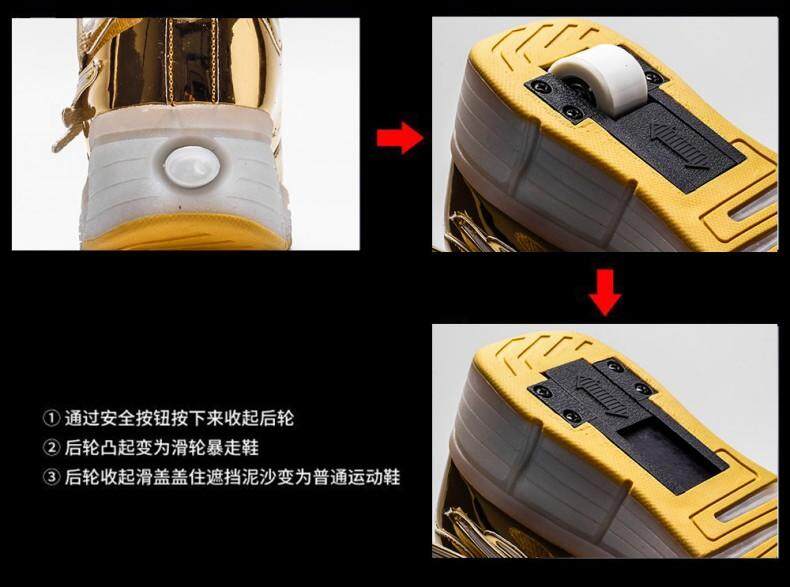 ① 通过安全按钮按下来收起后轮
② 后轮凸起变为滑轮暴走鞋
③ 后轮收起滑盖盖住遮挡泥沙变为普通运动鞋