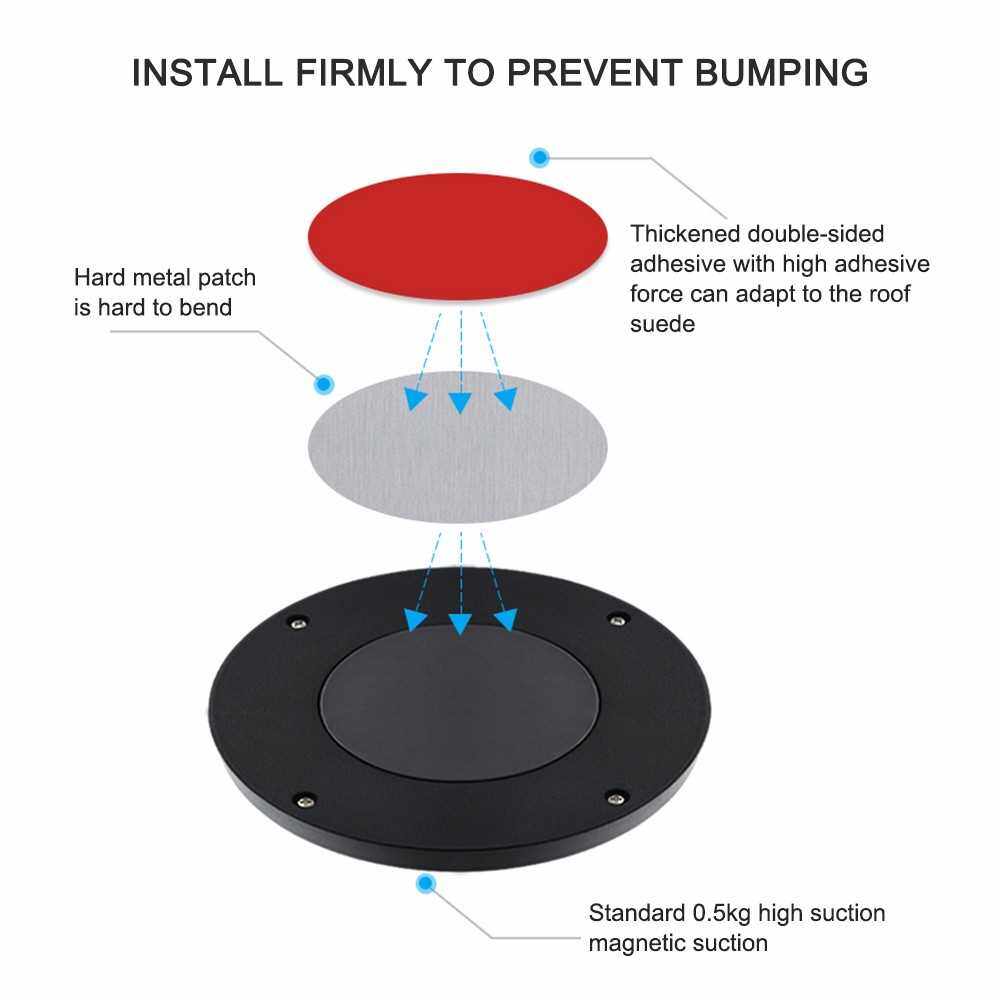 INSTALL FIRMLY TO PREVENT BUMPING

Thickened double-sided adhesive with high adhesive force can adapt to the roof suede

Hard metal patch is hard to bend

Standard 0.5kg high suction magnetic suction