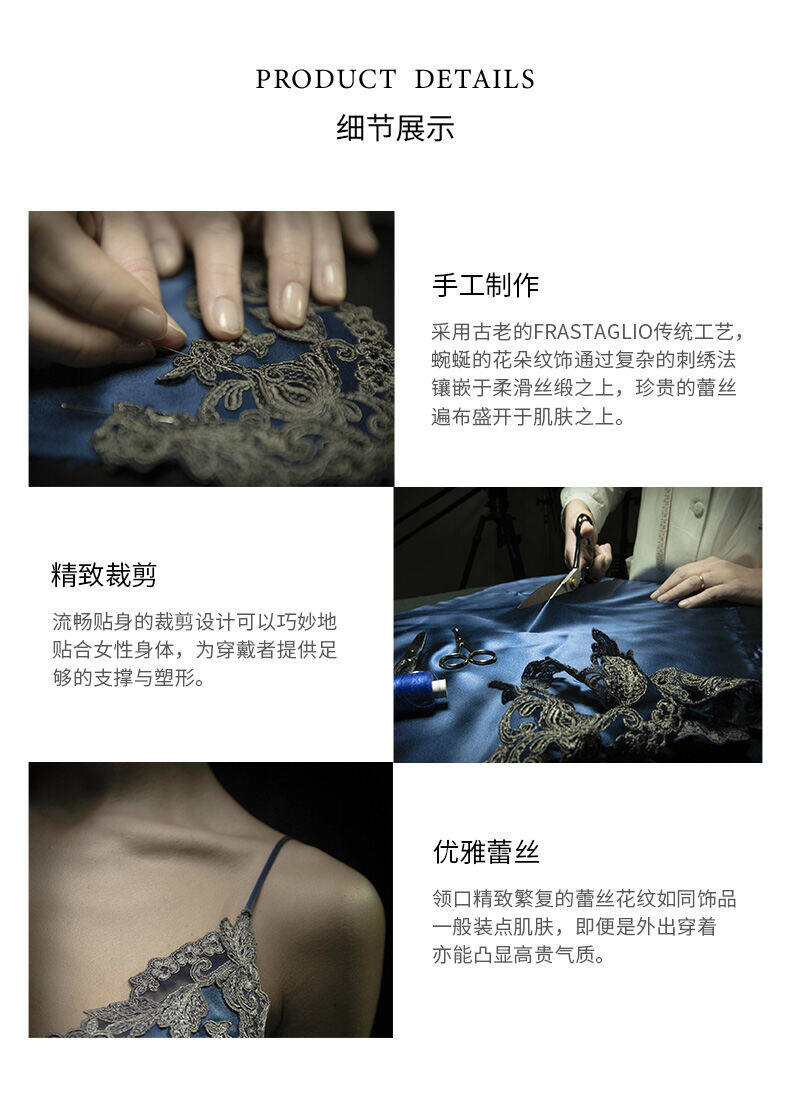 PRODUCT DETAILS
细节展示

手工制作

采用古老的FRASTAGLIO传统工艺，蜿蜒的花朵纹饰通过复杂的刺绣法镶嵌于柔滑丝缎之上，珍贵的蕾丝遍布盛开于肌肤之上。

精致裁剪

流畅贴身的裁剪设计可以巧妙地贴合女性身体，为穿戴者提供足够的支撑与塑形。

优雅蕾丝

领口精致繁复的蕾丝花纹如同饰品一般装点肌肤，即便是外出穿着亦能凸显高贵气质。