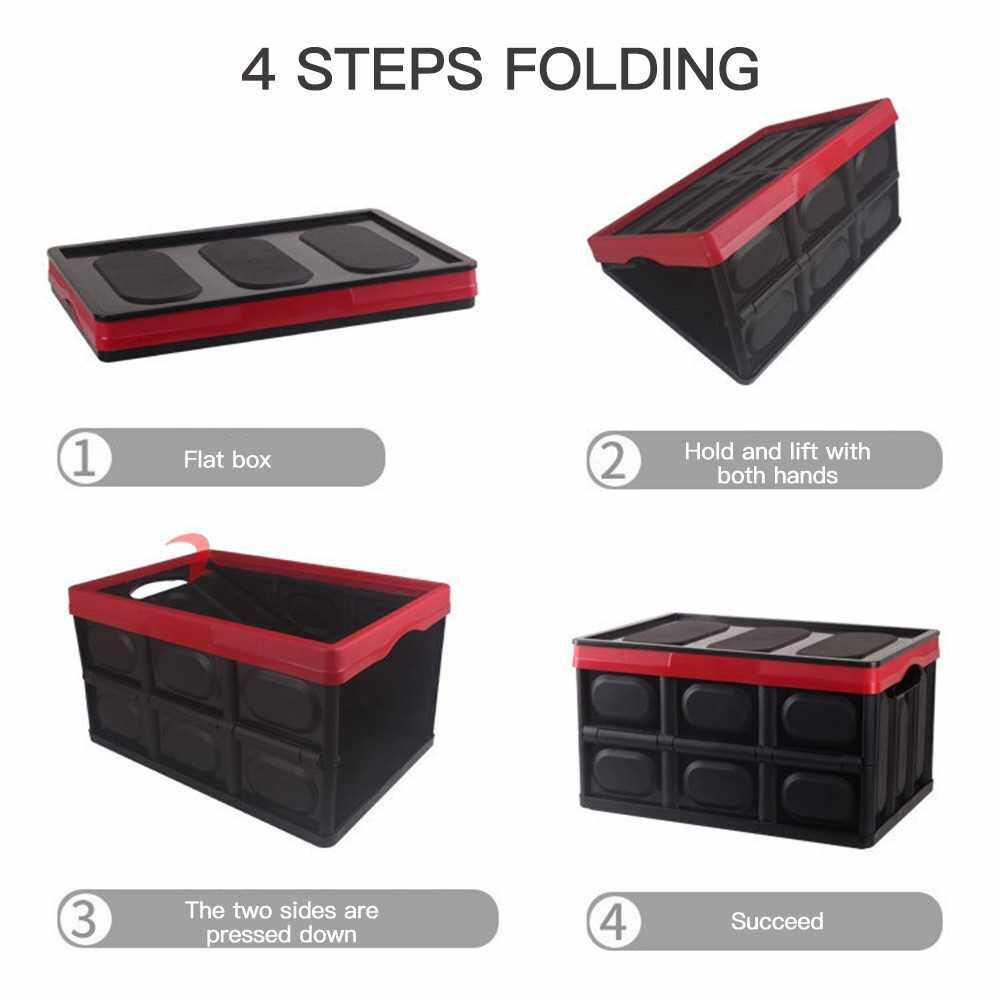 4 STEPS FOLDING

1 Flat box

2 Hold and lift with both hands

3 The two sides are pressed down

4 Succeed