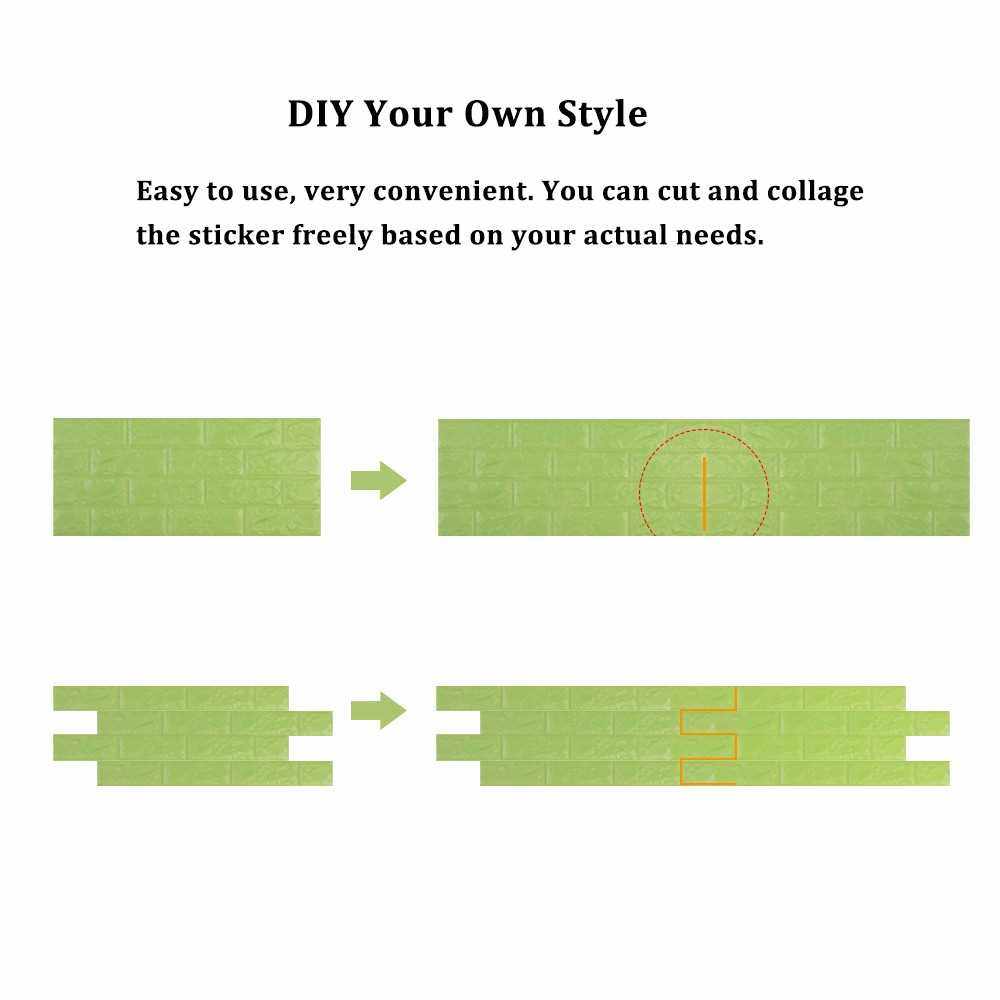 DIY Your Own Style

Easy to use, very convenient. You can cut and collage the sticker freely based on your actual needs.