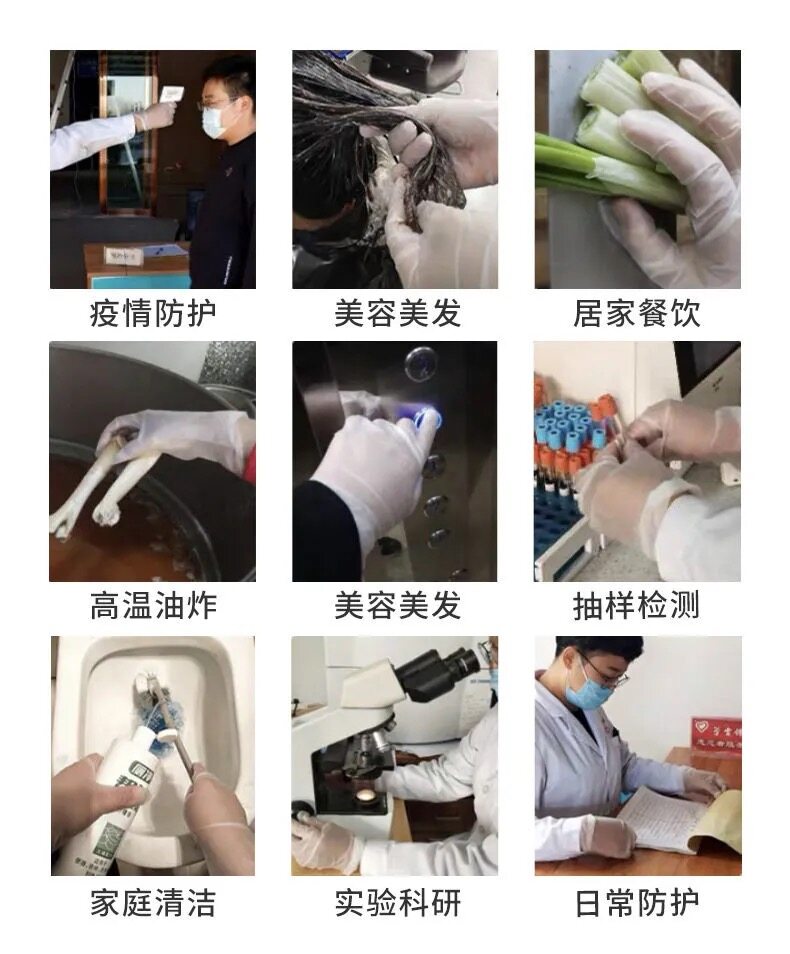 疫情防护

美容美发

居家餐饮

高温油炸

美容美发

抽样检测

家庭清洁

实验科研

日常防护