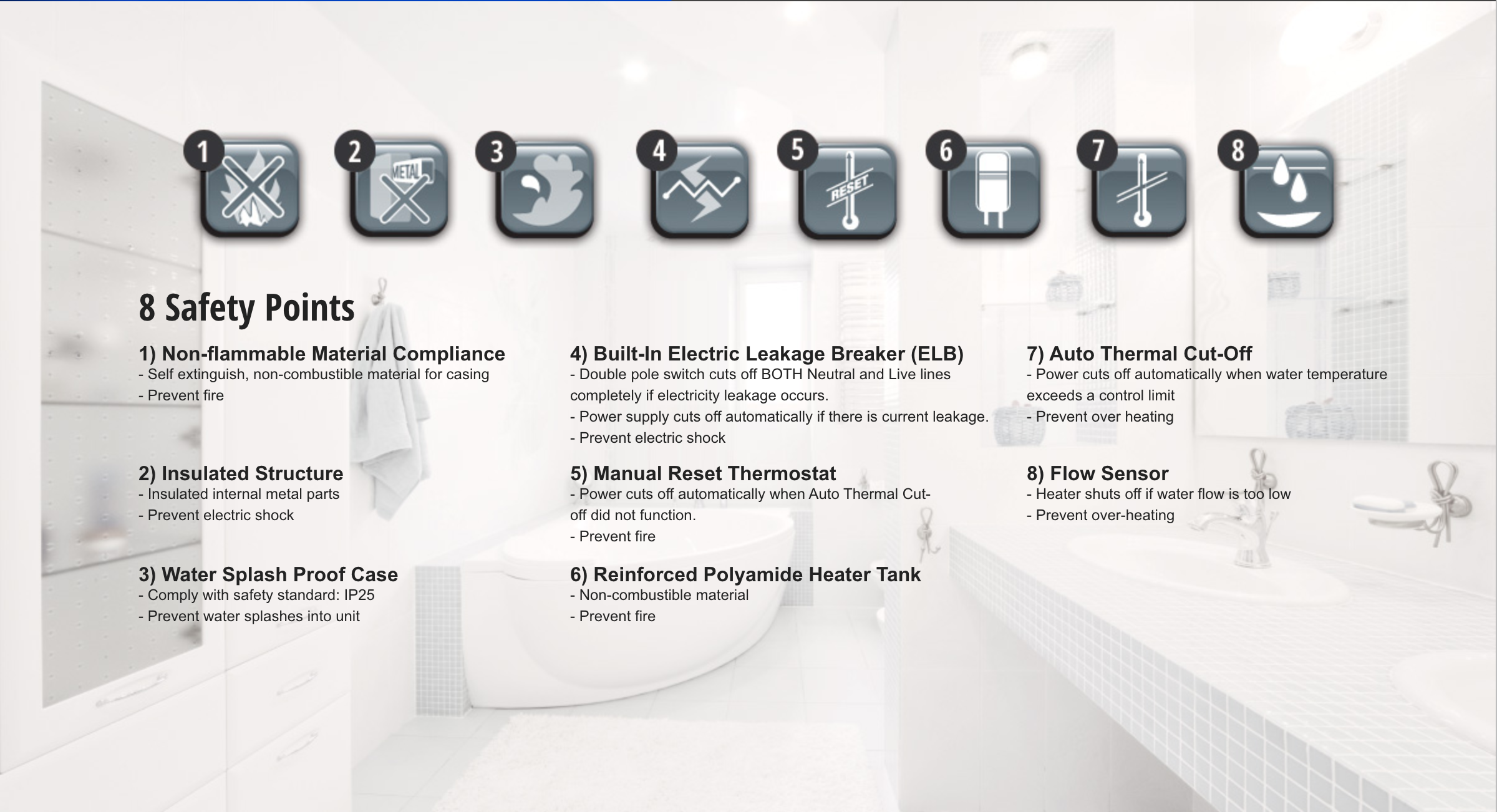 1 2 METAL 3 4 5 RESET 6 7 8

8 Safety Points

1) Non-flammable Material Compliance
- Self extinguish, non-combustible material for casing
- Prevent fire

2) Insulated Structure
- Insulated internal metal parts
- Prevent electric shock

3) Water Splash Proof Case
- Comply with safety standard: IP25
- Prevent water splashes into unit

4) Built-In Electric Leakage Breaker (ELB)
- Double pole switch cuts off BOTH Neutral and Live lines completely if electricity leakage occurs.
- Power supply cuts off automatically if there is current leakage.
- Prevent electric shock

5) Manual Reset Thermostat
- Power cuts off automatically when Auto Thermal Cut-off did not function.
- Prevent fire

6) Reinforced Polyamide Heater Tank
- Non-combustible material
- Prevent fire

7) Auto Thermal Cut-Off
- Power cuts off automatically when water temperature exceeds a control limit
- Prevent over heating

8) Flow Sensor
- Heater shuts off if water flow is too low
- Prevent over-heating