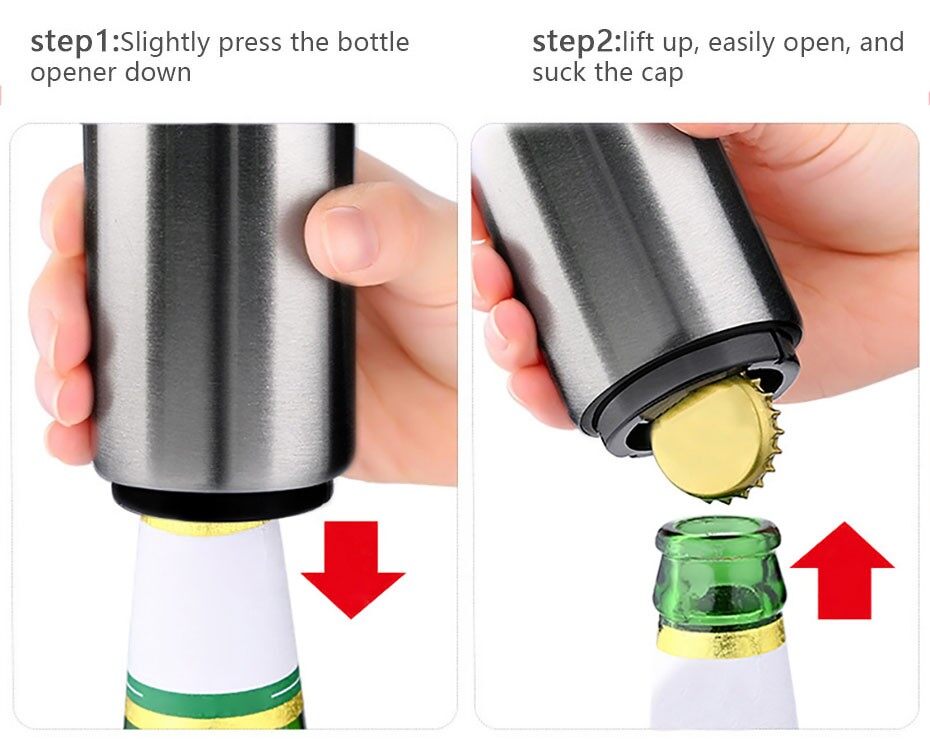 step1:Slightly press the bottle opener down

step2:lift up, easily open, and suck the cap