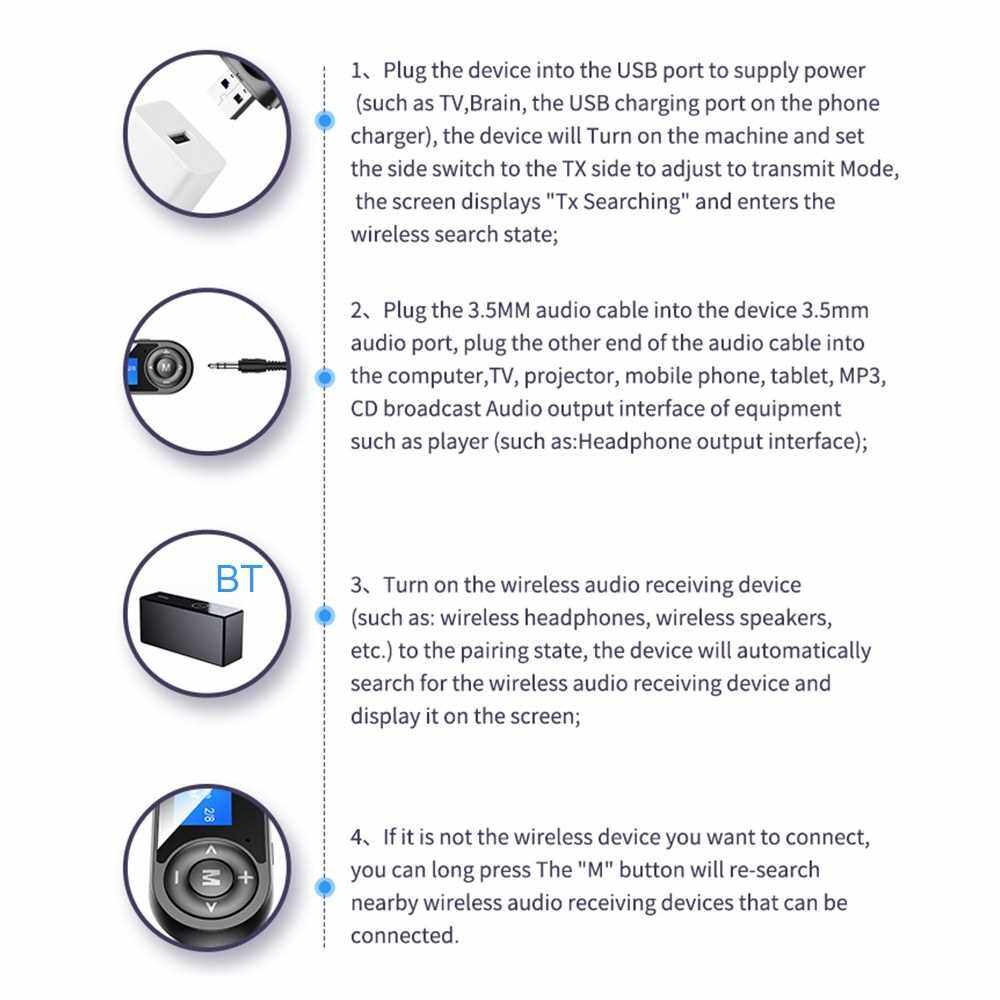 1、Plug the device into the USB port to supply power (such as TV,Brain, the USB charging port on the phone charger), the device will Turn on the machine and set the side switch to the TX side to adjust to transmit Mode, the screen displays "Tx Searching" and enters the wireless search state;

M

2、Plug the 3.5MM audio cable into the device 3.5mm audio port, plug the other end of the audio cable into the computer,TV, projector, mobile phone, tablet, MP3, CD broadcast Audio output interface of equipment such as player (such as:Headphone output interface);

BT

3、Turn on the wireless audio receiving device (such as: wireless headphones, wireless speakers, etc.) to the pairing state, the device will automatically search for the wireless audio receiving device and display it on the screen;

2/8

M

4、If it is not the wireless device you want to connect, you can long press The "M" button will re-search nearby wireless audio receiving devices that can be connected.