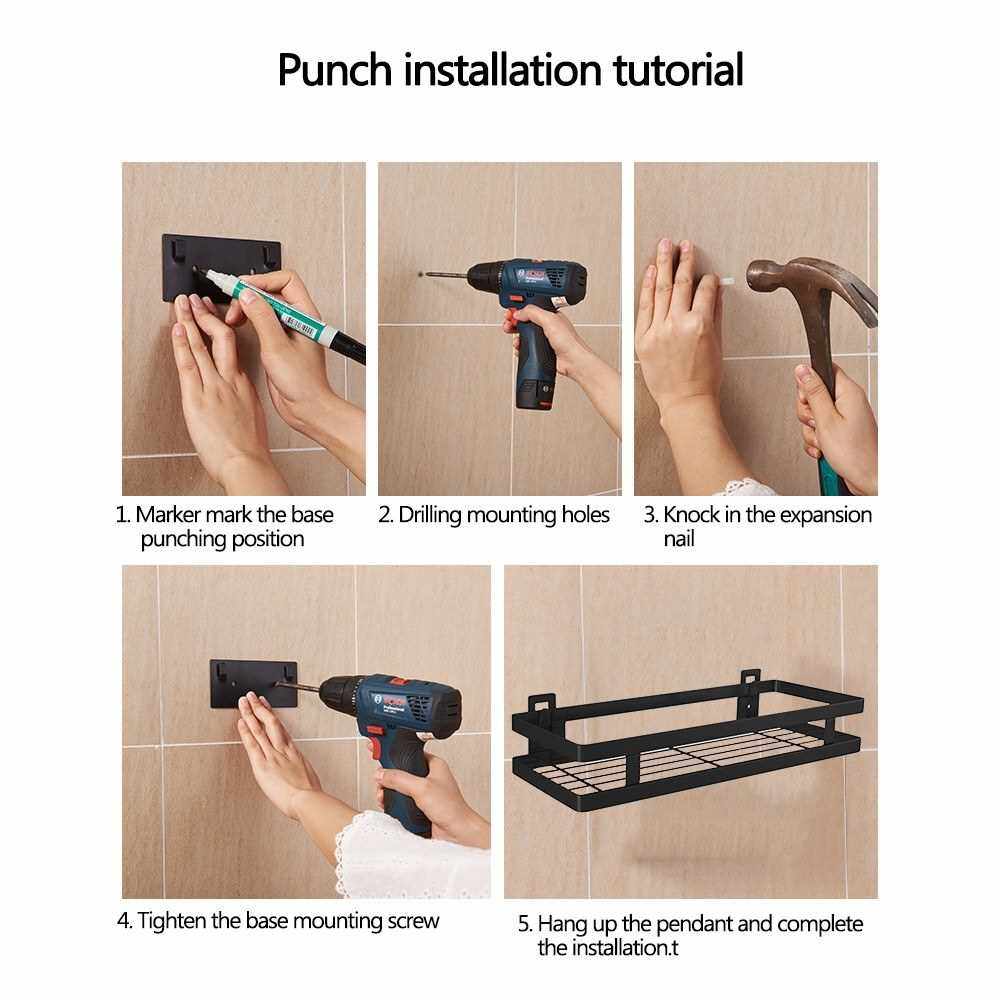 Punch installation tutorial

1. Marker mark the base punching position

2. Drilling mounting holes

3. Knock in the expansion nail

4. Tighten the base mounting screw

5. Hang up the pendant and complete the installation.t