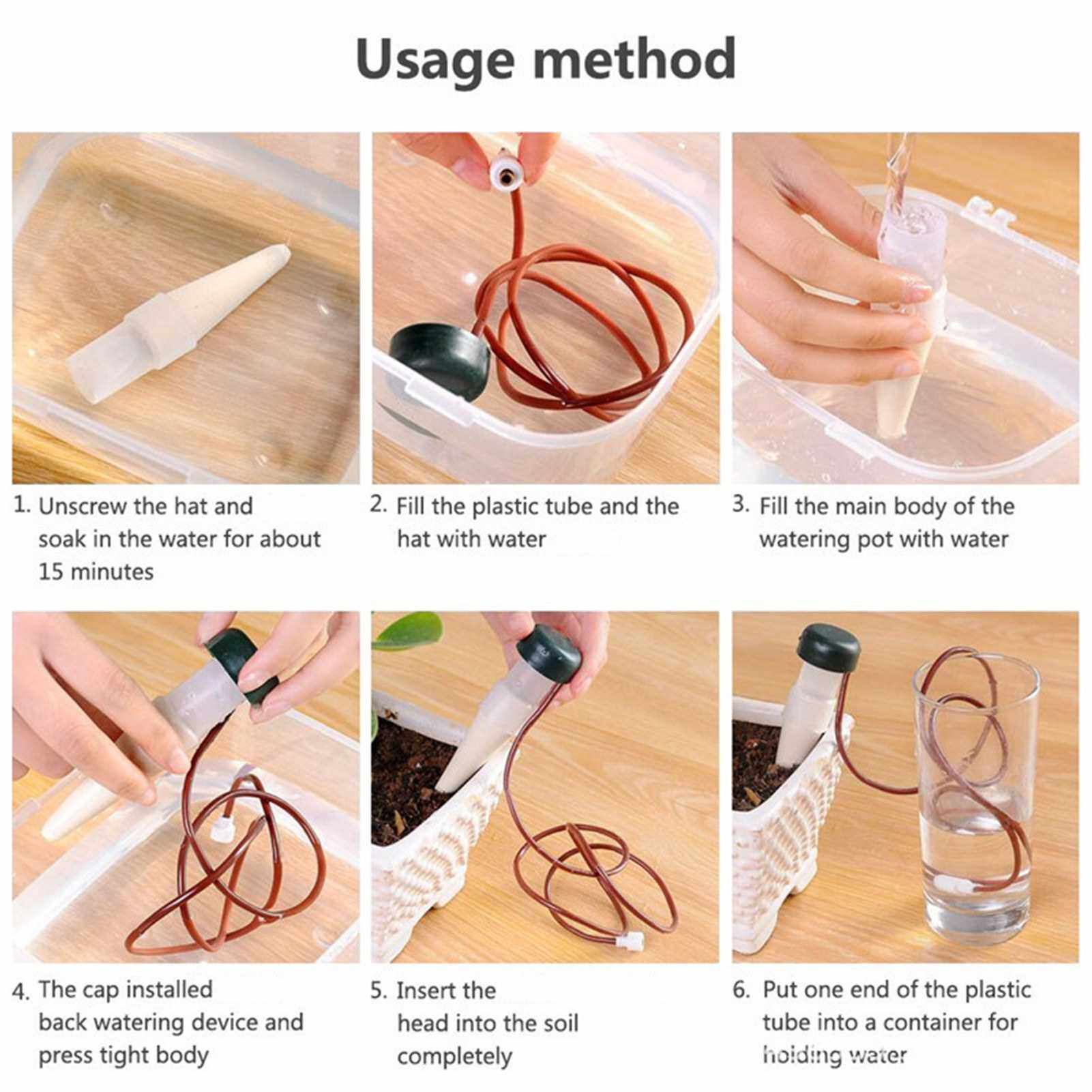 Usage method

1. Unscrew the hat and soak in the water for about 15 minutes

2. Fill the plastic tube and the hat with water

3. Fill the main body of the watering pot with water

4. The cap installed back watering device and press tight body

5. Insert the head into the soil completely

6. Put one end of the plastic tube into a container for holding water