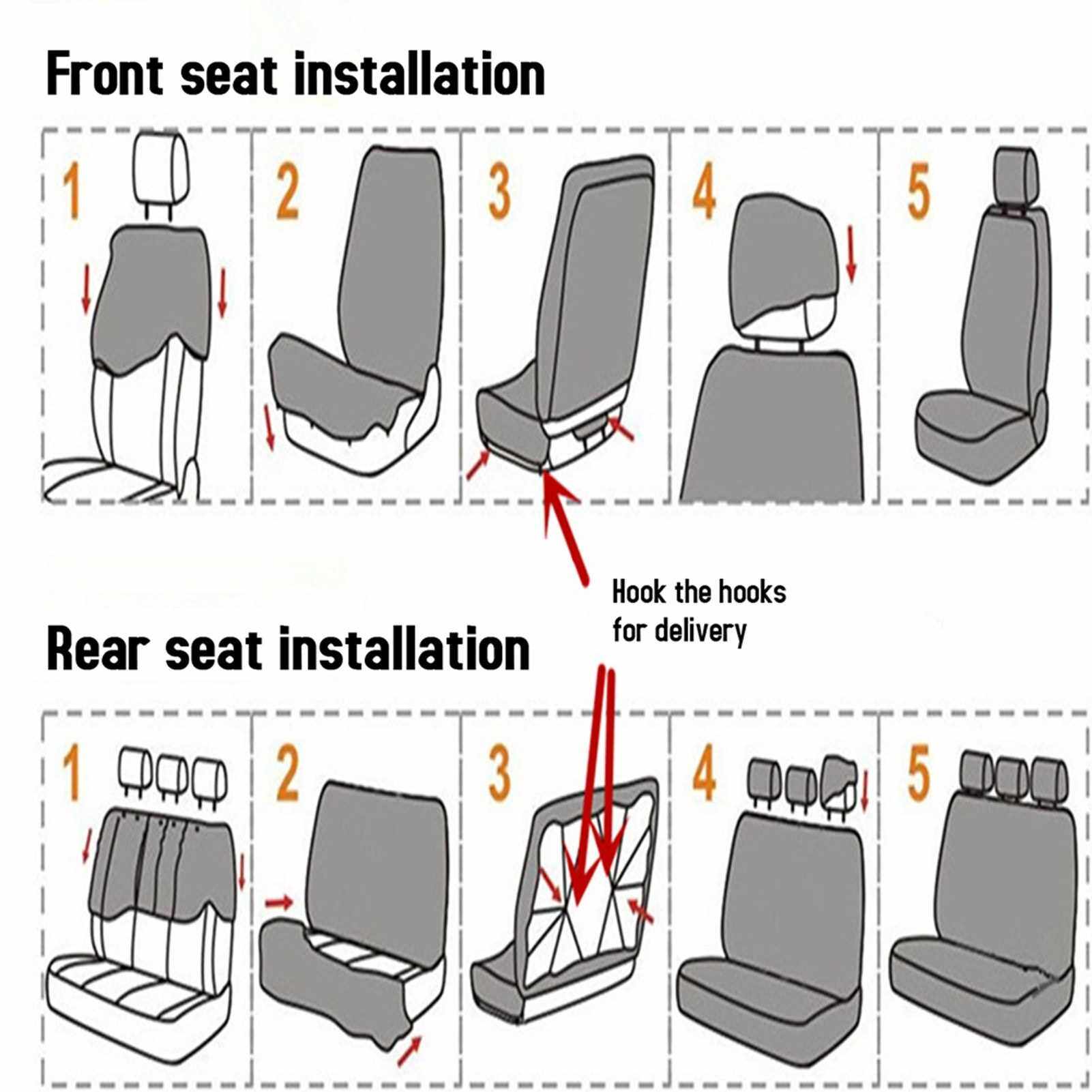 Front seat installation

1

2

3

4

5

Hook the hooks for delivery

Rear seat installation

1

2

3

4

5