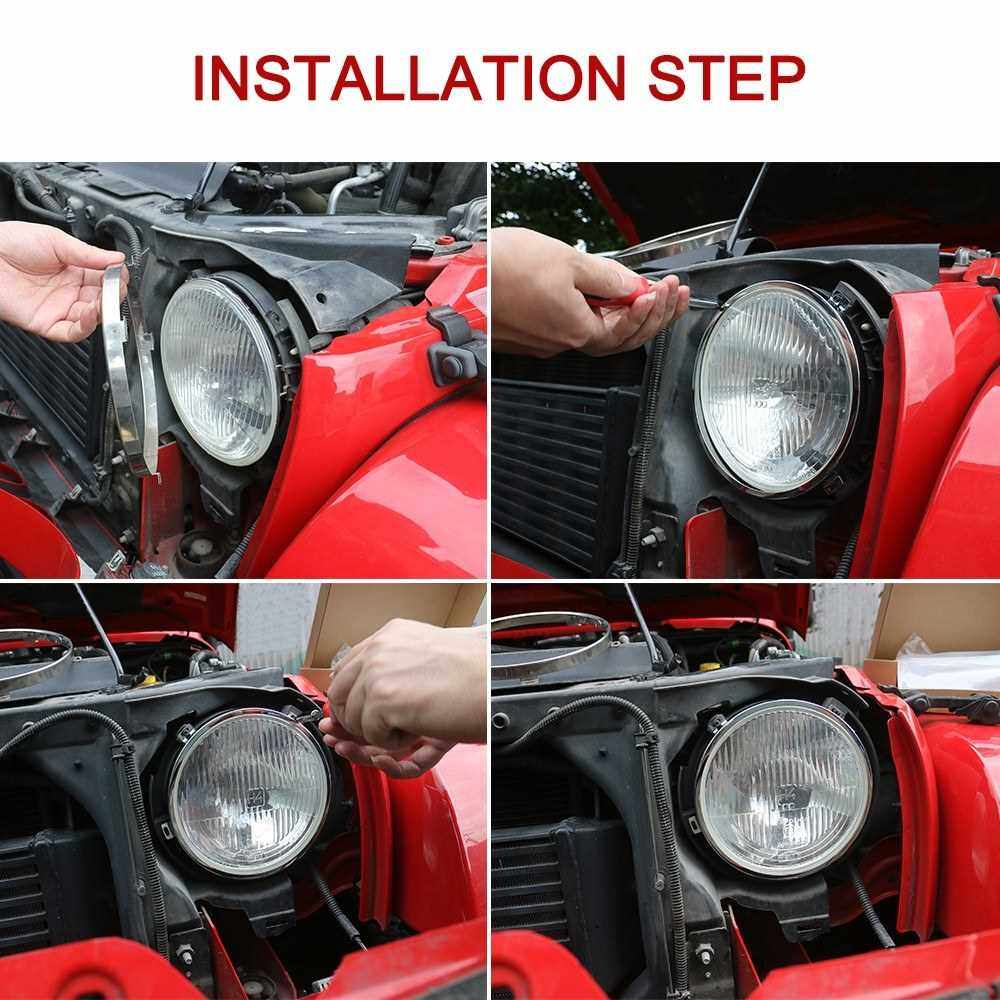 INSTALLATION STEP