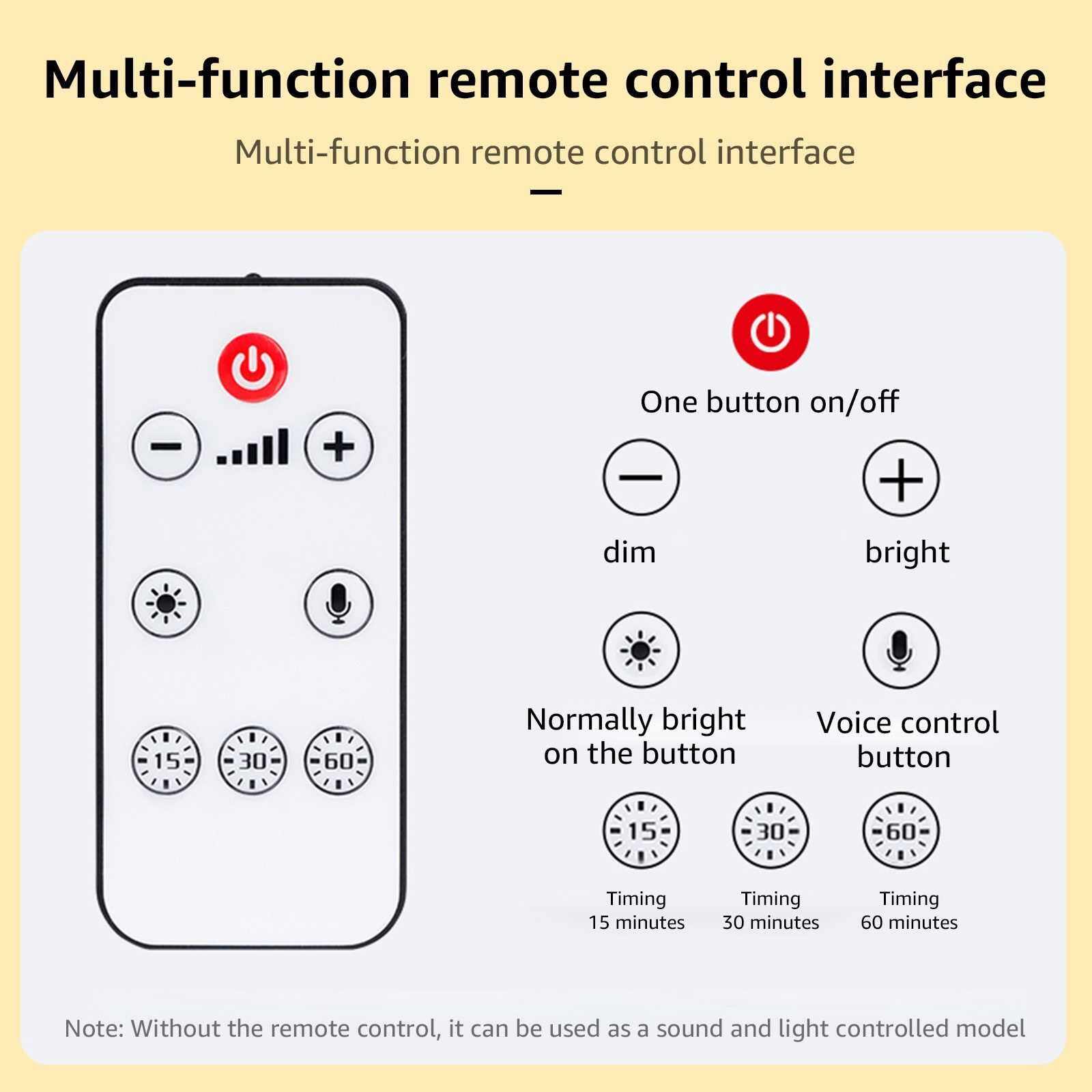 Multi-function remote control interface

Multi-function remote control interface

15 30 60

One button on/off

dim

bright

Normally bright on the button

Voice control button

15

30

60

Timing 15 minutes

Timing 30 minutes

Timing 60 minutes

Note: Without the remote control, it can be used as a sound and light controlled model