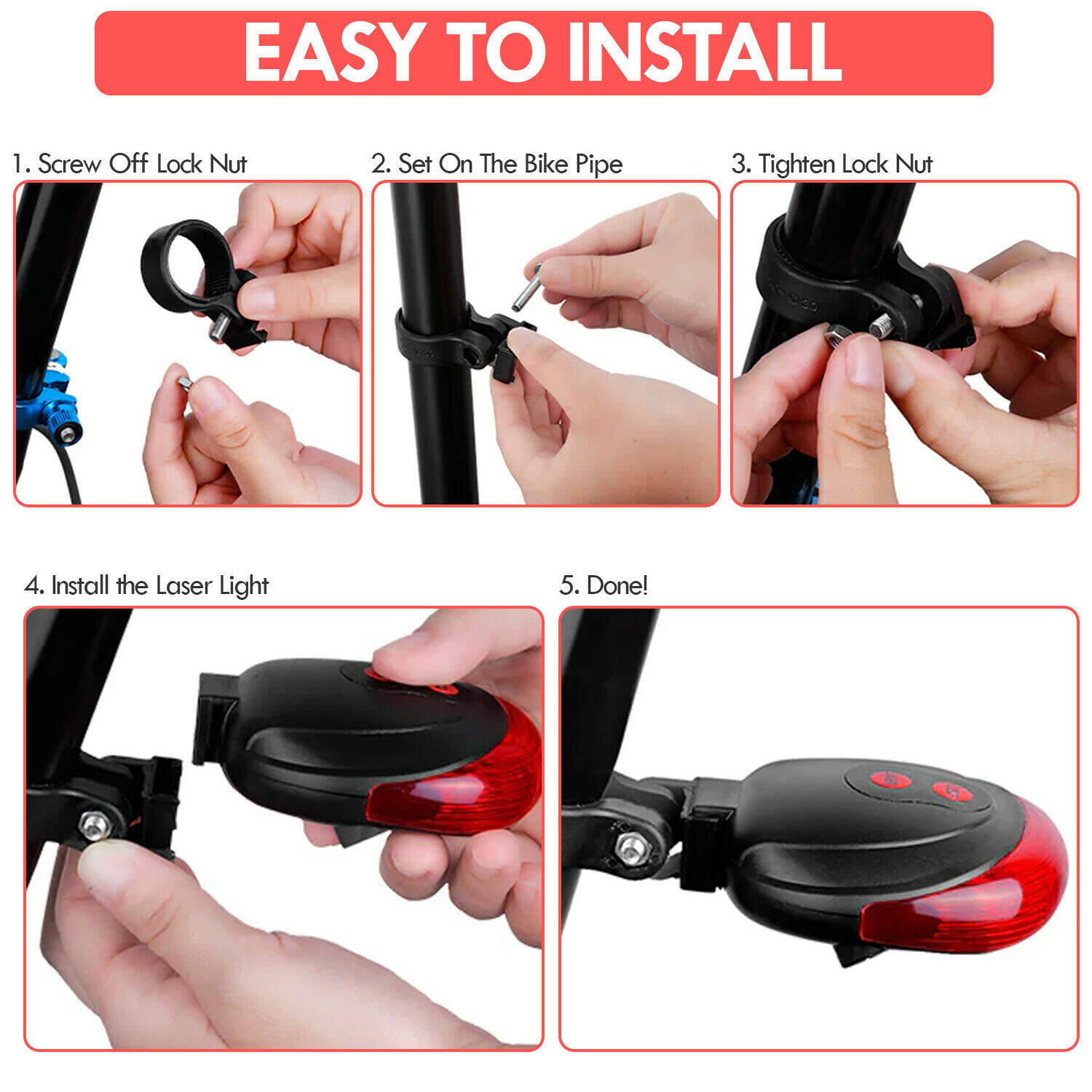 EASY TO INSTALL

1. Screw Off Lock Nut

2. Set On The Bike Pipe

3. Tighten Lock Nut

4. Install the Laser Light

5. Done!