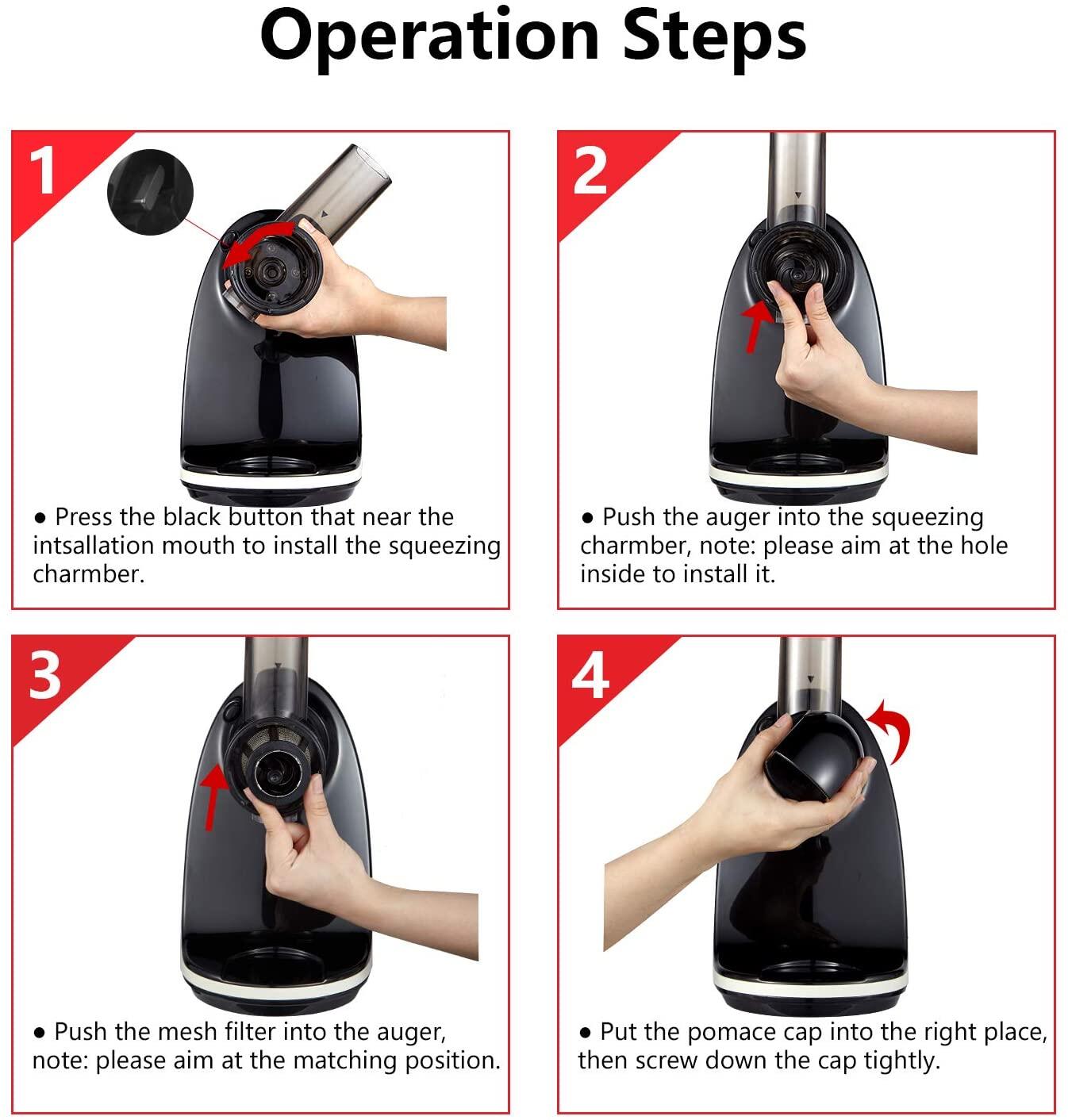 Operation Steps

1

● Press the black button that near the intsallation mouth to install the squeezing charmber.

2

● Push the auger into the squeezing charmber, note: please aim at the hole inside to install it.

3

● Push the mesh filter into the auger, note: please aim at the matching position.

4

● Put the pomace cap into the right place, then screw down the cap tightly.