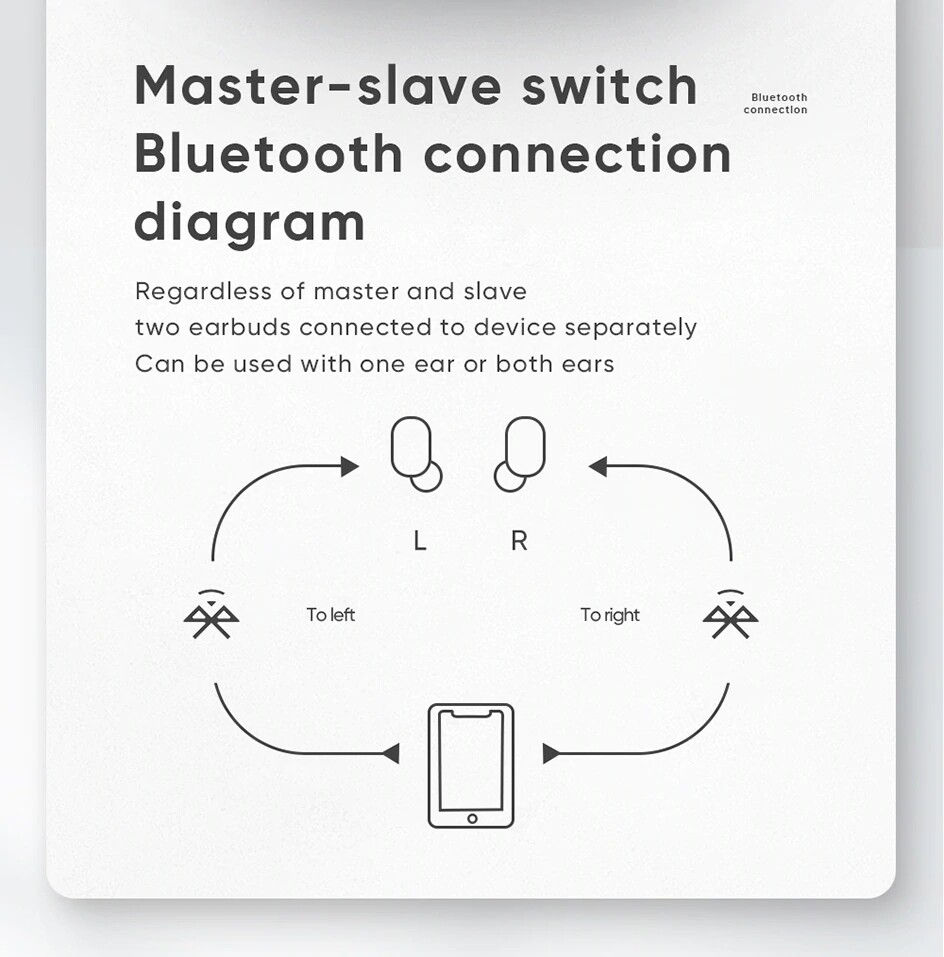 Master-slave switch Bluetooth connection diagram

Bluetooth connection

Regardless of master and slave
two earbuds connected to device separately
Can be used with one ear or both ears

L

R

To left

To right