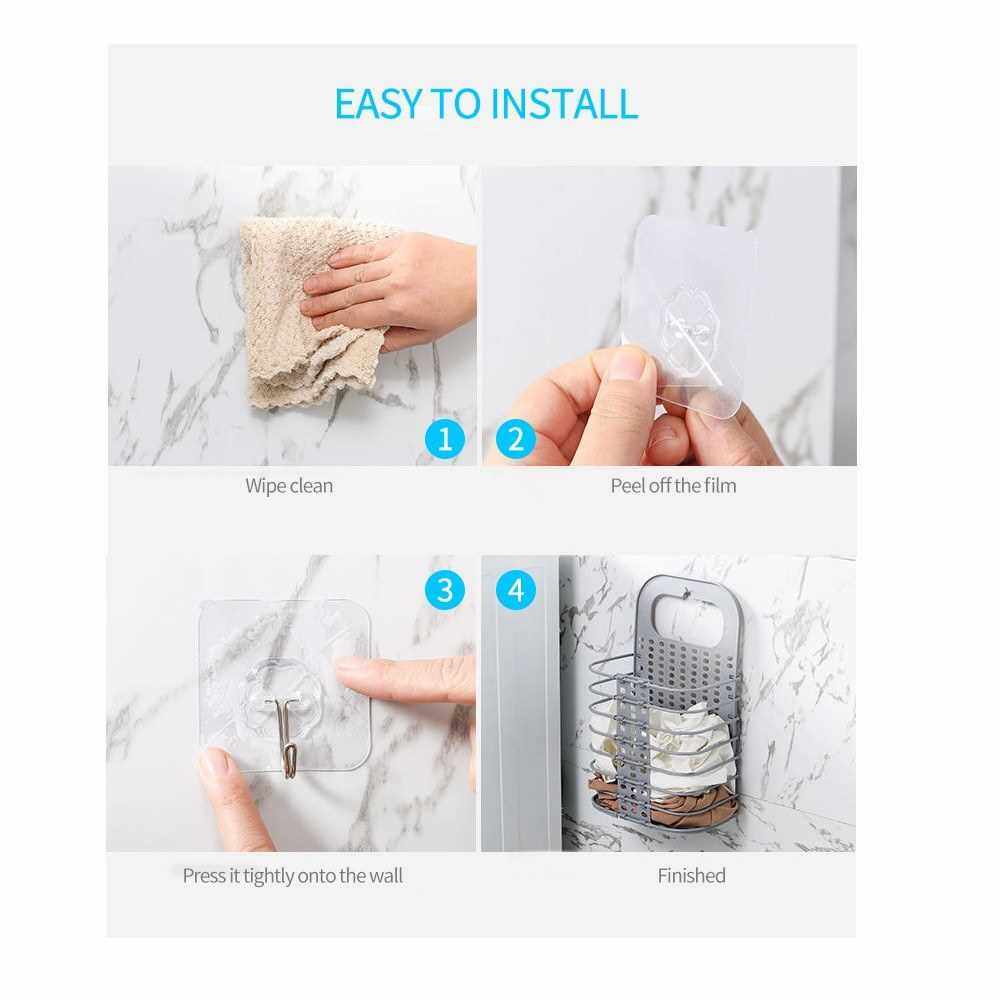 EASY TO INSTALL

1

Wipe clean

2

Peel off the film

3

Press it tightly onto the wall

4

Finished