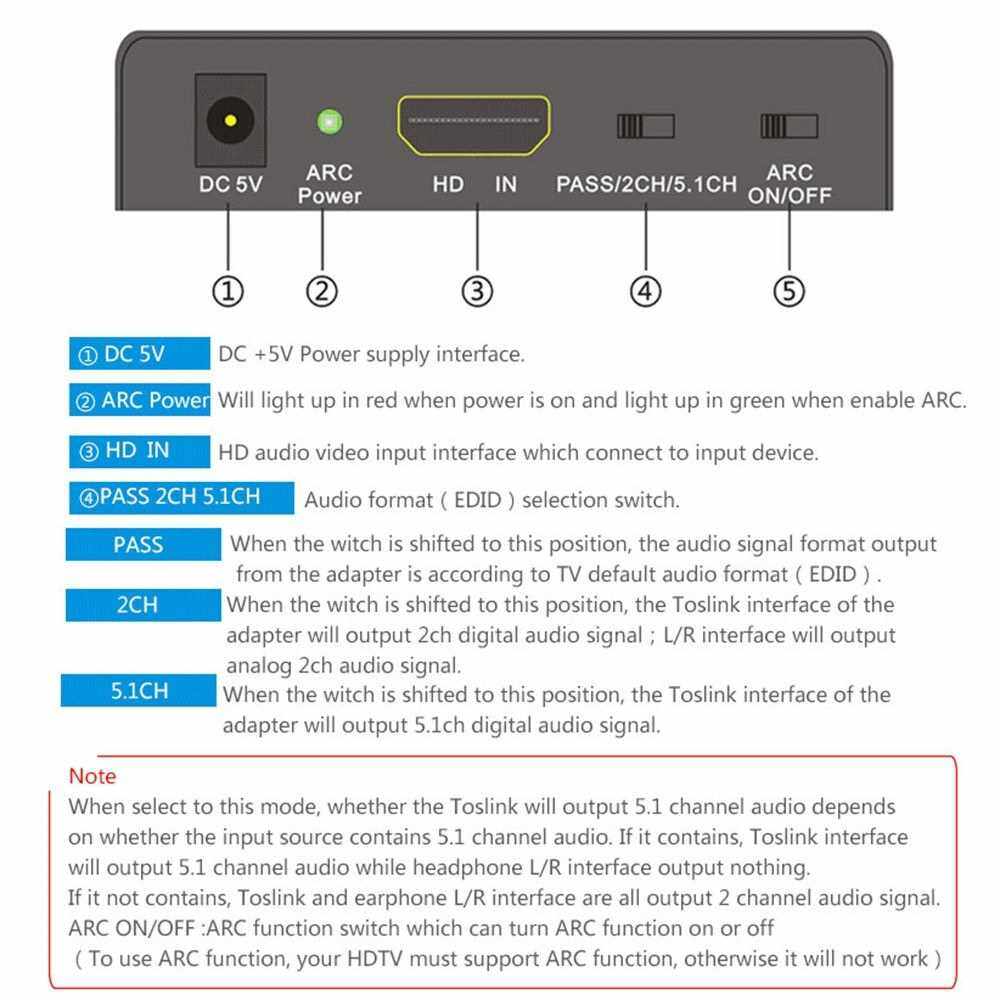 DC 5V

ARC Power

HD IN

PASS/2CH/5.1CH

ARC ON/OFF

①

②

③

④

⑤

① DC 5V DC +5V Power supply interface.

② ARC Power Will light up in red when power is on and light up in green when enable ARC.

③ HD IN HD audio video input interface which connect to input device.

④PASS 2CH 5.1CH Audio format ( EDID ) selection switch.

PASS When the witch is shifted to this position, the audio signal format output from the adapter is according to TV default audio format ( EDID ) .

2CH When the witch is shifted to this position, the Toslink interface of the adapter will output 2ch digital audio signal ; L/R interface will output analog 2ch audio signal.

5.1CH When the witch is shifted to this position, the Toslink interface of the adapter will output 5.1ch digital audio signal.

Note
When select to this mode, whether the Toslink will output 5.1 channel audio depends on whether the input source contains 5.1 channel audio. If it contains, Toslink interface will output 5.1 channel audio while headphone L/R interface output nothing.
If it not contains, Toslink and earphone L/R interface are all output 2 channel audio signal.
ARC ON/OFF :ARC function switch which can turn ARC function on or off
( To use ARC function, your HDTV must support ARC function, otherwise it will not work )