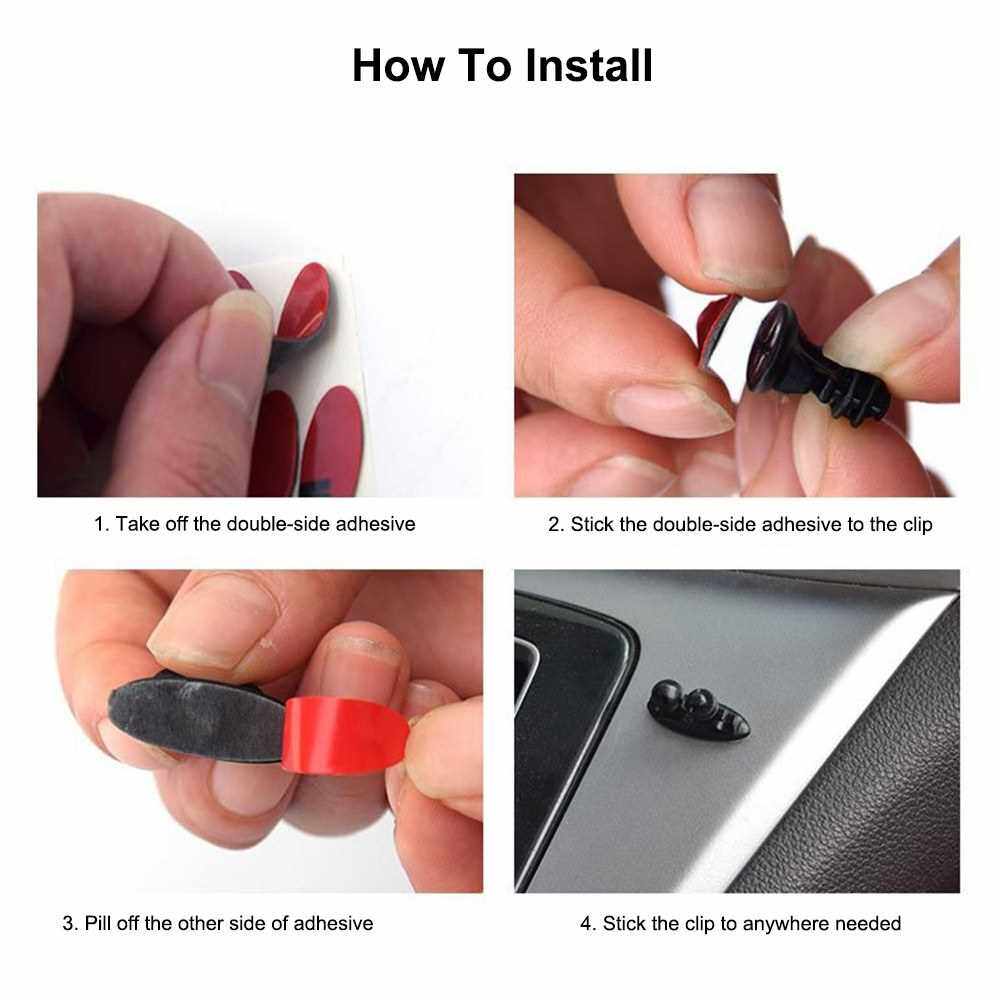 How To Install

1. Take off the double-side adhesive

2. Stick the double-side adhesive to the clip

3. Pill off the other side of adhesive

4. Stick the clip to anywhere needed