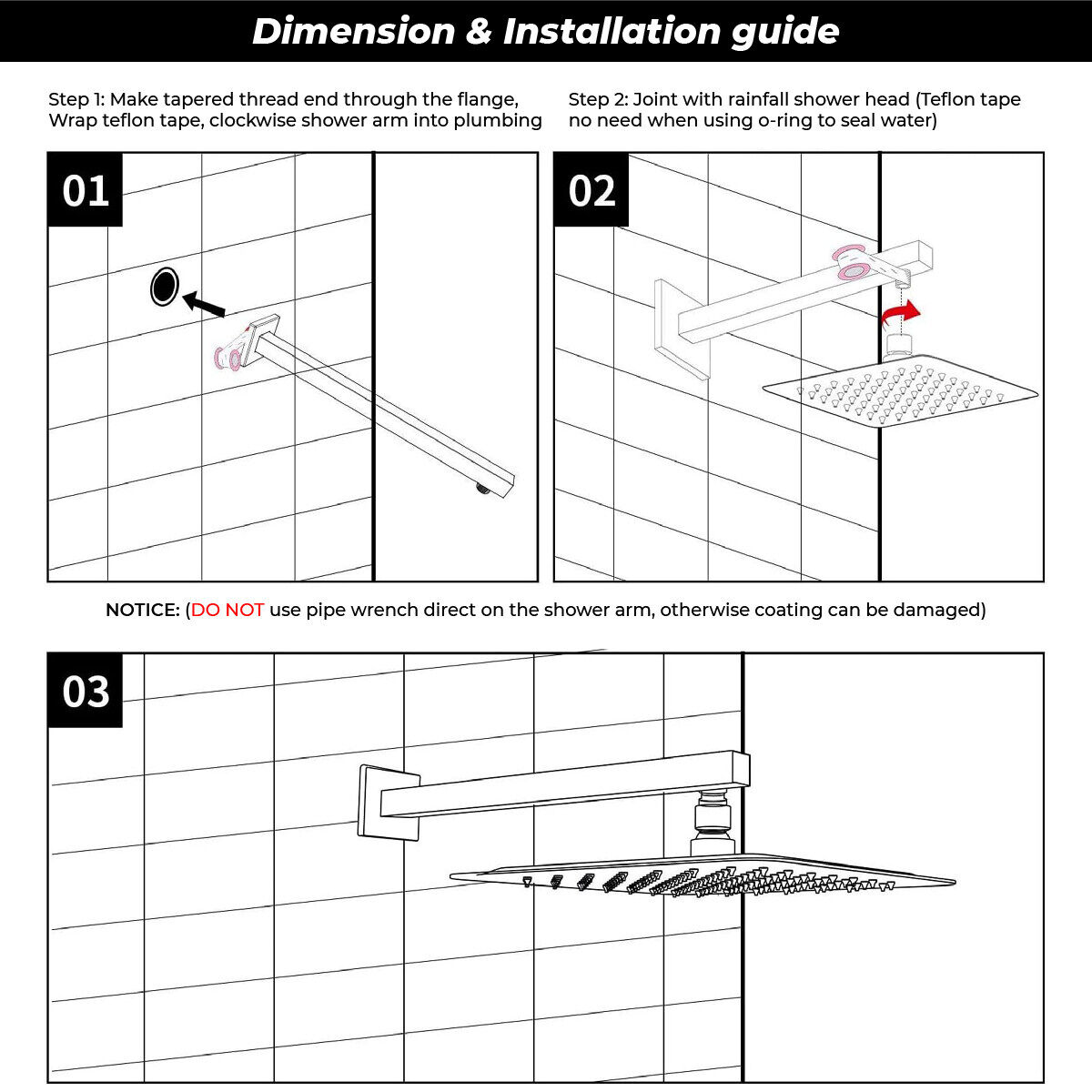 Dimension & Installation guide

Step 1: Make tapered thread end through the flange, Wrap teflon tape, clockwise shower arm into plumbing

Step 2: Joint with rainfall shower head (Teflon tape no need when using o-ring to seal water)

01

02

NOTICE: (DO NOT use pipe wrench direct on the shower arm, otherwise coating can be damaged)

03