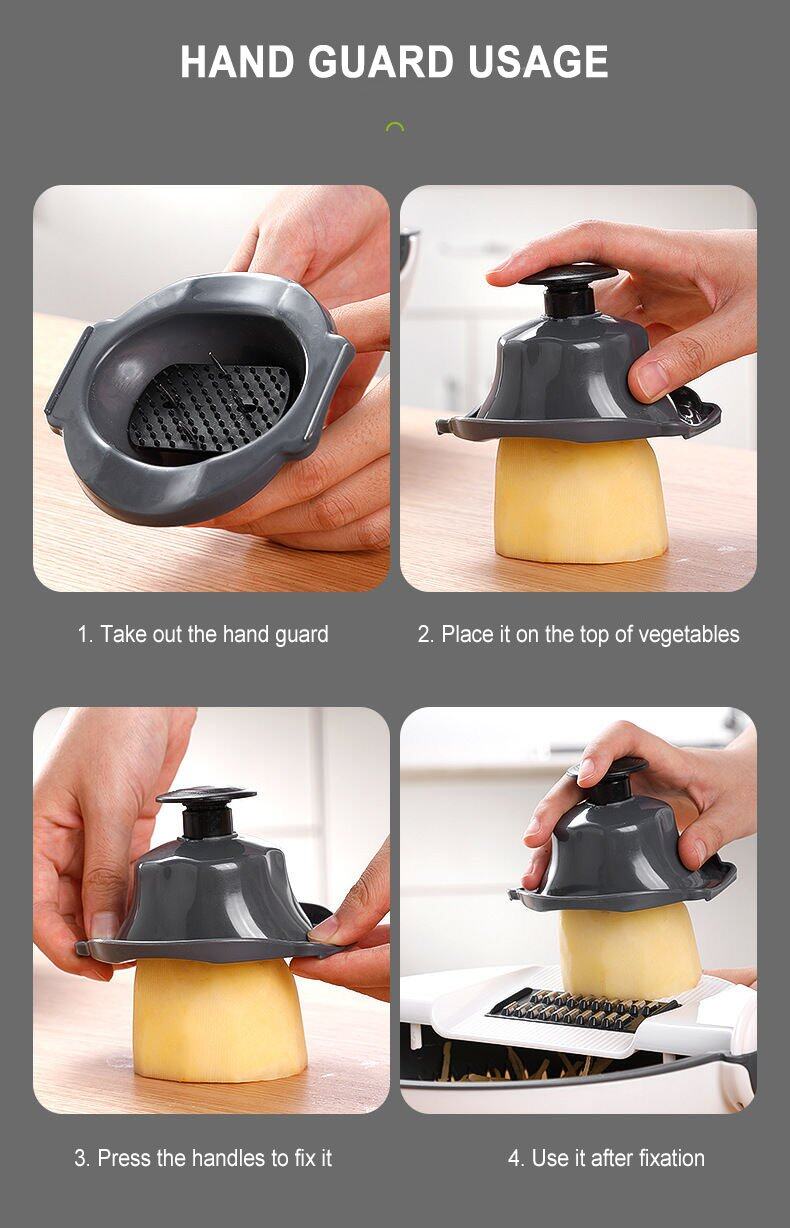 HAND GUARD USAGE

1. Take out the hand guard

2. Place it on the top of vegetables

3. Press the handles to fix it

4. Use it after fixation