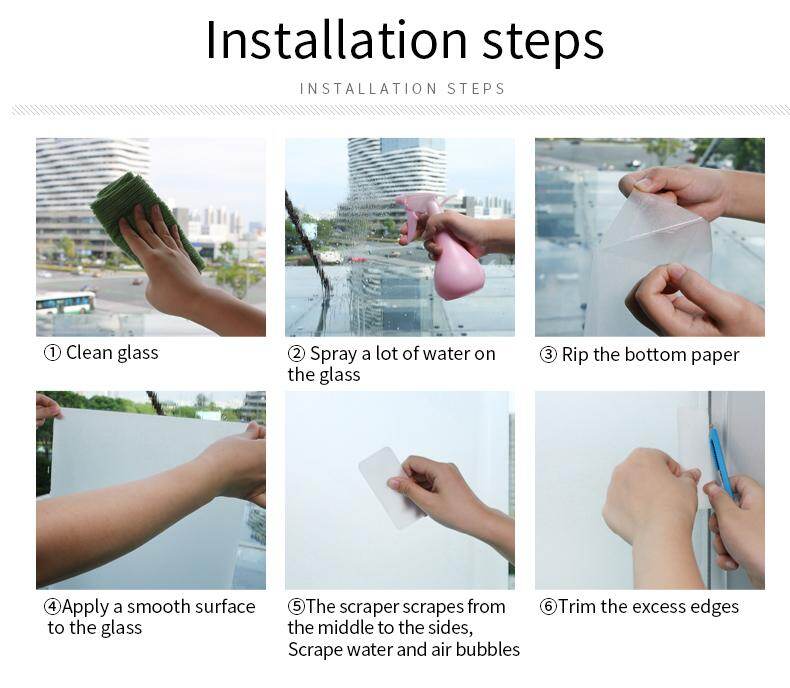 Installation steps

INSTALLATION STEPS

① Clean glass

② Spray a lot of water on the glass

③ Rip the bottom paper

④Apply a smooth surface to the glass

⑤The scraper scrapes from the middle to the sides, Scrape water and air bubbles

⑥Trim the excess edges