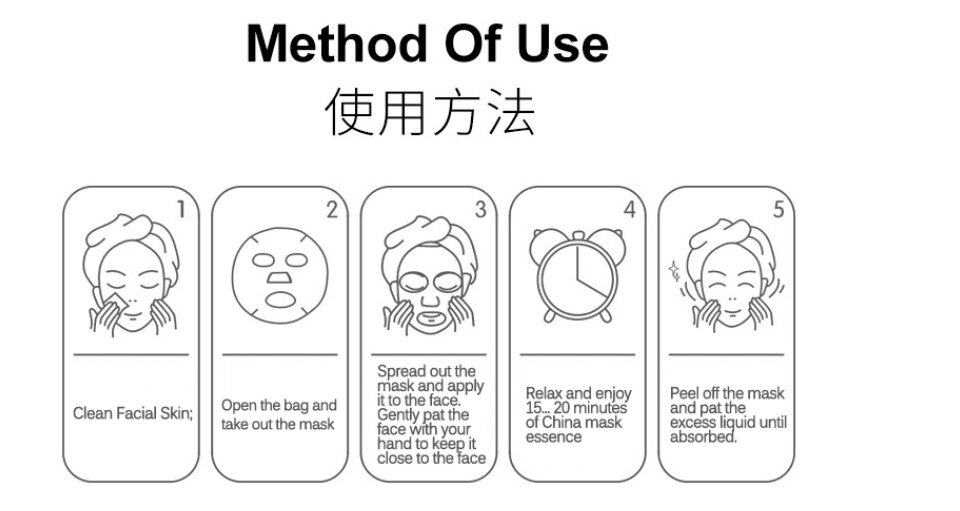 Method Of Use
使用方法

1
Clean Facial Skin;

2
Open the bag and take out the mask

3
Spread out the mask and apply it to the face. Gently pat the face with your hand to keep it close to the face

4
Relax and enjoy 15... 20 minutes of China mask essence

5
Peel off the mask and pat the excess liquid until absorbed.