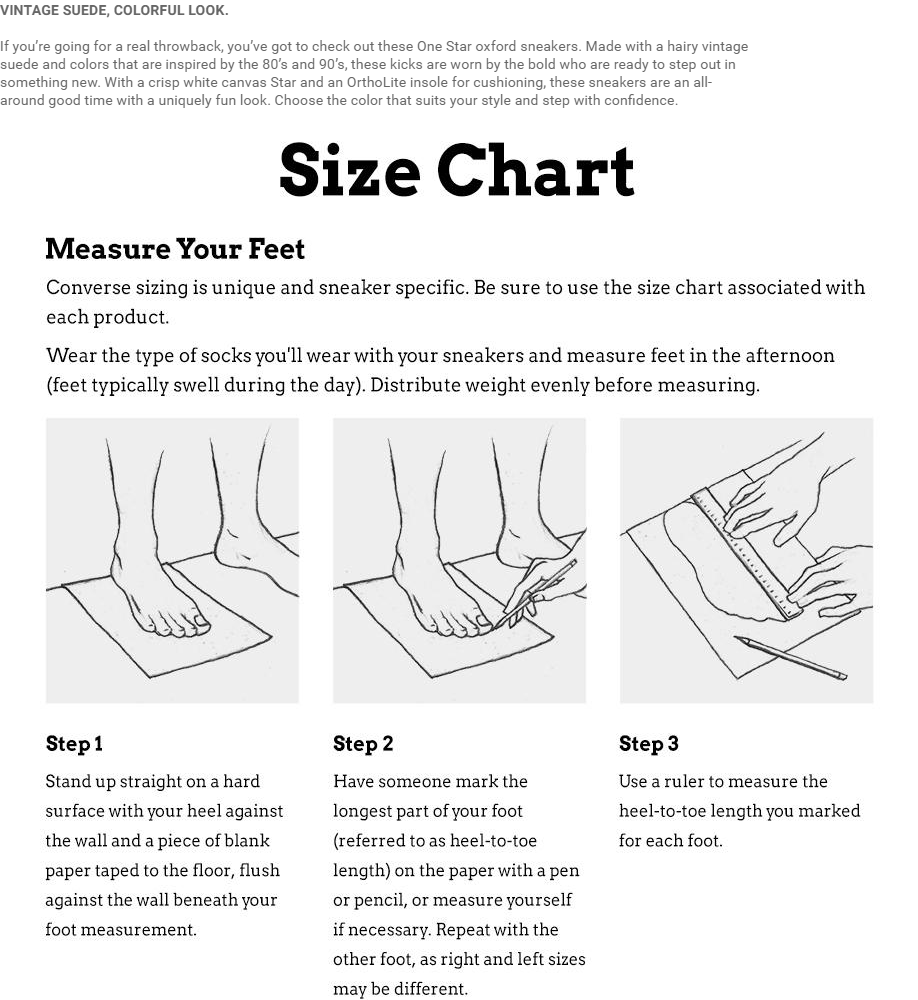 VINTAGE SUEDE, COLORFUL LOOK.

If you're going for a real throwback, you've got to check out these One Star oxford sneakers. Made with a hairy vintage suede and colors that are inspired by the 80's and 90's, these kicks are worn by the bold who are ready to step out in something new. With a crisp white canvas Star and an OrthoLite insole for cushioning, these sneakers are an all-around good time with a uniquely fun look. Choose the color that suits your style and step with confidence.

Size Chart

Measure Your Feet

Converse sizing is unique and sneaker specific. Be sure to use the size chart associated with each product.

Wear the type of socks you'll wear with your sneakers and measure feet in the afternoon (feet typically swell during the day). Distribute weight evenly before measuring.

Step 1

Stand up straight on a hard surface with your heel against the wall and a piece of blank paper taped to the floor, flush against the wall beneath your foot measurement.

Step 2

Have someone mark the longest part of your foot (referred to as heel-to-toe length) on the paper with a pen or pencil, or measure yourself if necessary. Repeat with the other foot, as right and left sizes may be different.

Step 3

Use a ruler to measure the heel-to-toe length you marked for each foot.