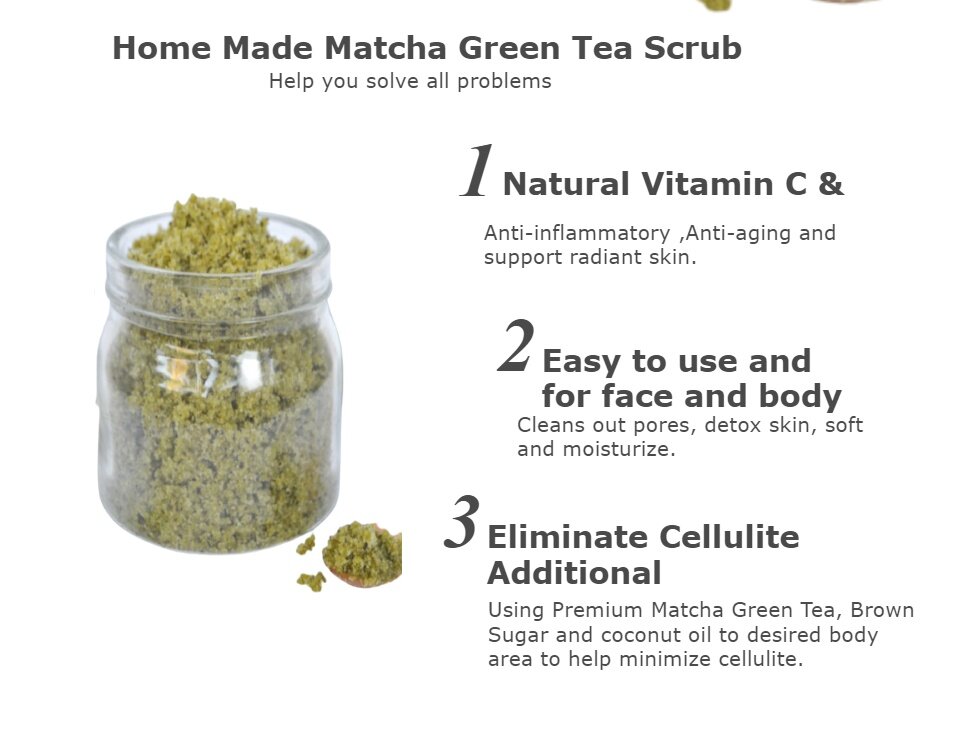 Home Made Matcha Green Tea Scrub
Help you solve all problems

1 Natural Vitamin C &

Anti-inflammatory ,Anti-aging and support radiant skin.

2 Easy to use and for face and body

Cleans out pores, detox skin, soft and moisturize.

3 Eliminate Cellulite Additional

Using Premium Matcha Green Tea, Brown Sugar and coconut oil to desired body area to help minimize cellulite.