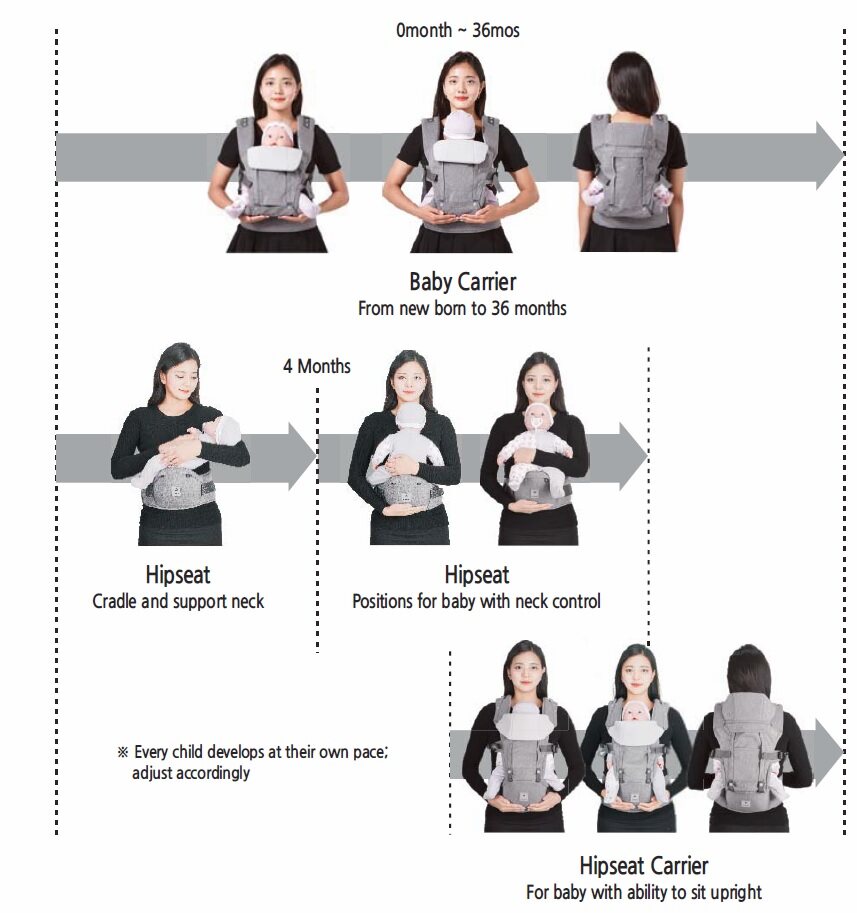 0month ~ 36mos

Baby Carrier
From new born to 36 months

4 Months

Hipseat
Cradle and support neck

Hipseat
Positions for baby with neck control

※ Every child develops at their own pace; adjust accordingly

Hipseat Carrier
For baby with ability to sit upright