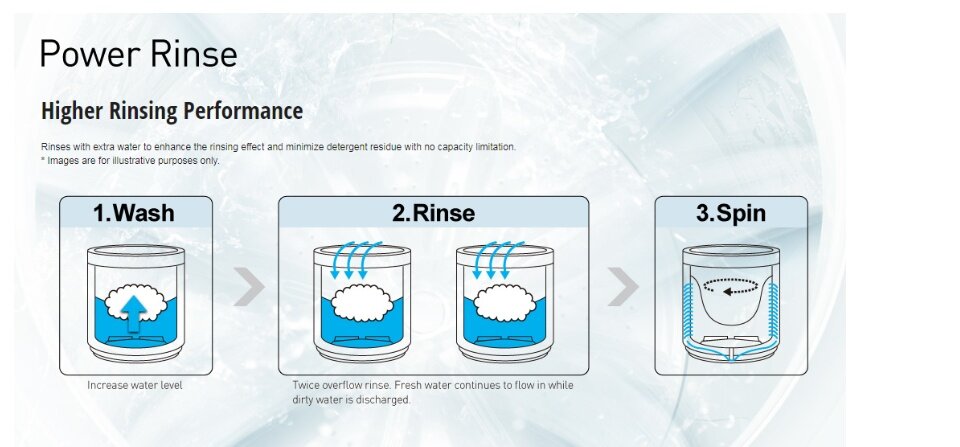 Power Rinse

Higher Rinsing Performance

Rinses with extra water to enhance the rinsing effect and minimize detergent residue with no capacity limitation.
* Images are for illustrative purposes only.

1.Wash

Increase water level

2.Rinse

Twice overflow rinse. Fresh water continues to flow in while dirty water is discharged.

3.Spin