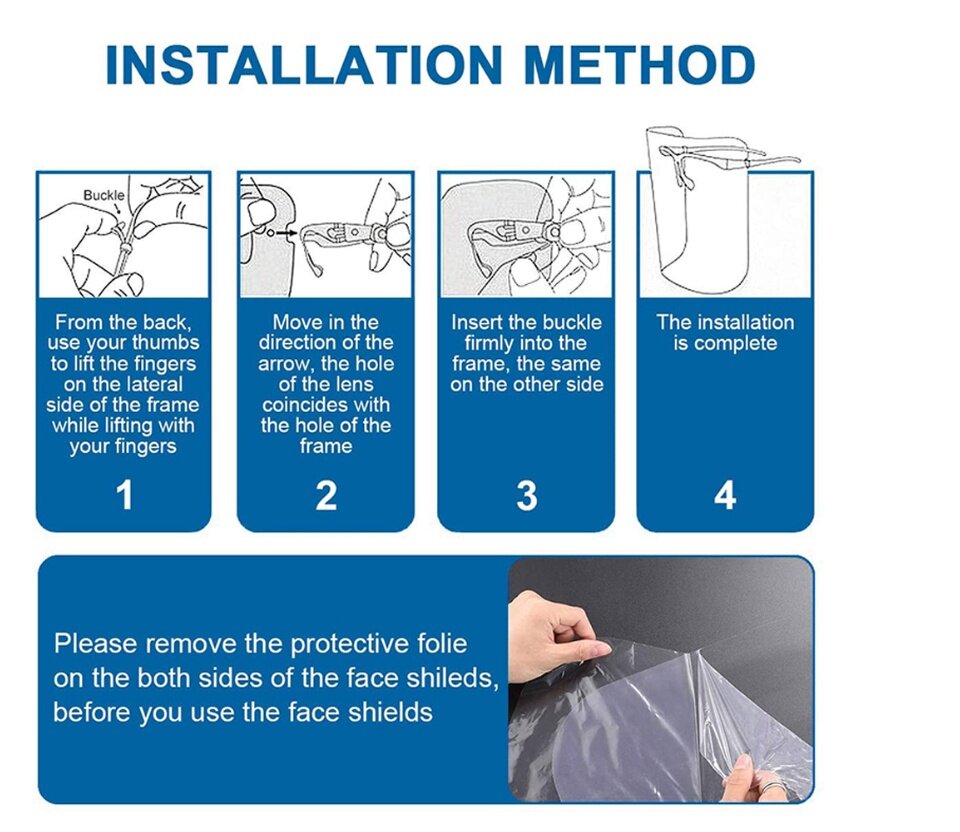 INSTALLATION METHOD

Buckle

From the back, use your thumbs to lift the fingers on the lateral side of the frame while lifting with your fingers

1

Move in the direction of the arrow, the hole of the lens coincides with the hole of the frame

2

Insert the buckle firmly into the frame, the same on the other side

3

The installation is complete

4

Please remove the protective folie on the both sides of the face shileds, before you use the face shields