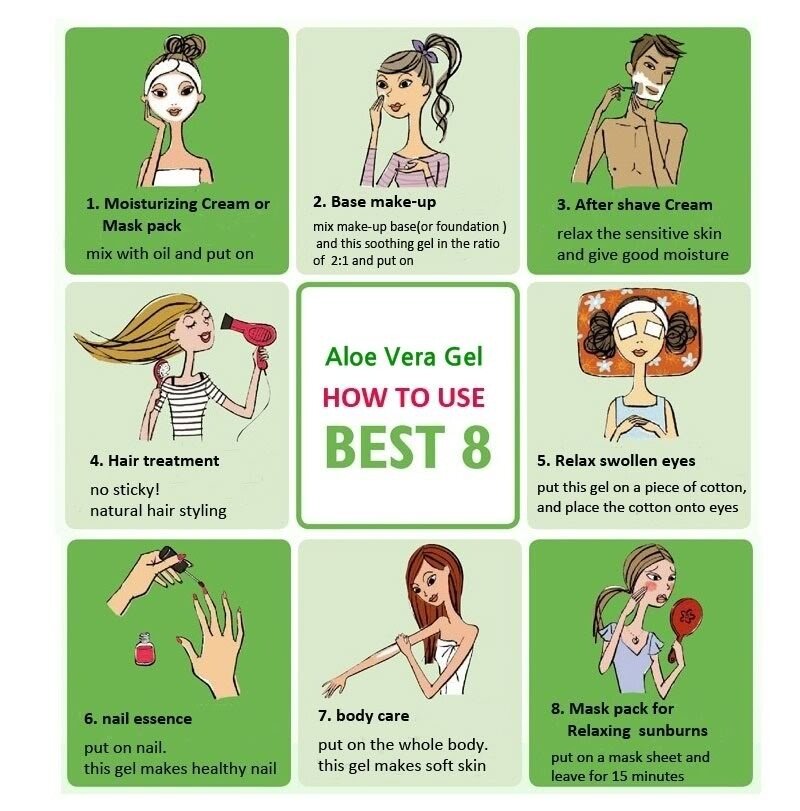 1. Moisturizing Cream or Mask pack
mix with oil and put on

2. Base make-up
mix make-up base(or foundation ) and this soothing gel in the ratio of 2:1 and put on

3. After shave Cream
relax the sensitive skin and give good moisture

4. Hair treatment
no sticky!
natural hair styling

Aloe Vera Gel
HOW TO USE
BEST 8

5. Relax swollen eyes
put this gel on a piece of cotton, and place the cotton onto eyes

6. nail essence
put on nail.
this gel makes healthy nail

7. body care
put on the whole body.
this gel makes soft skin

8. Mask pack for Relaxing sunburns
put on a mask sheet and leave for 15 minutes