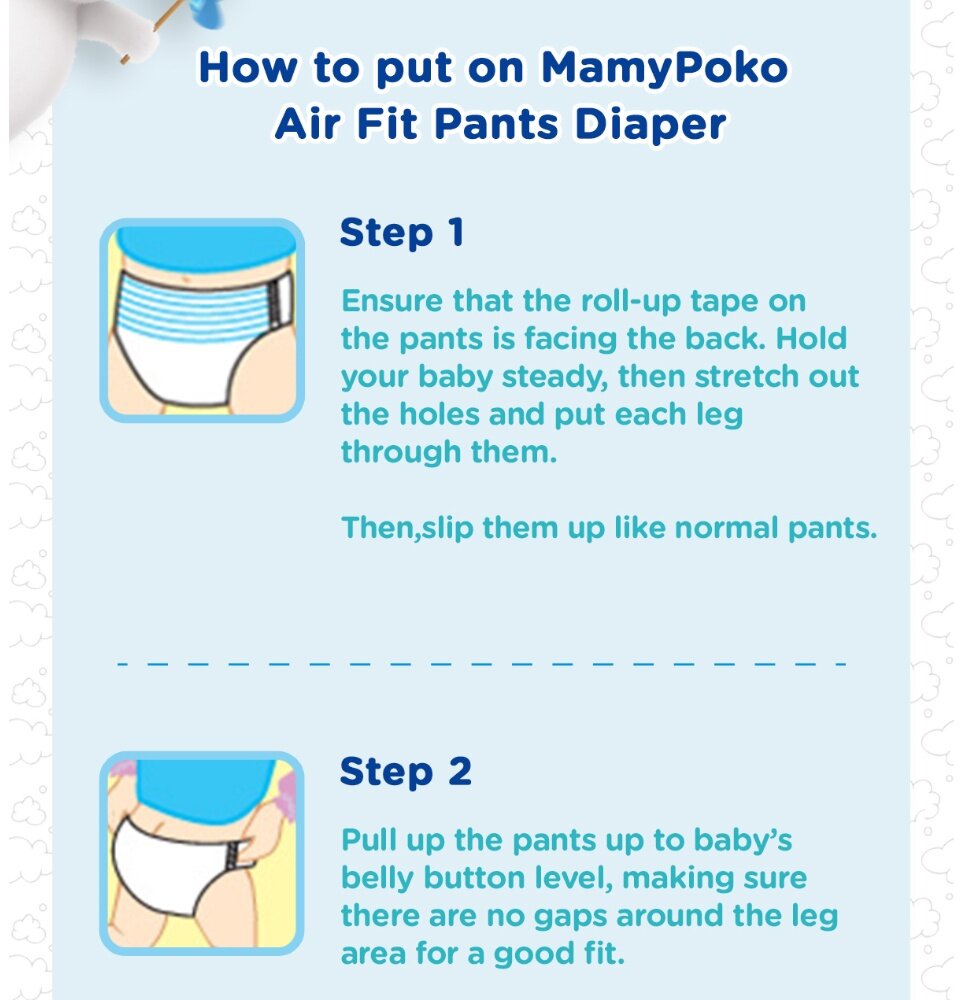 How to put on MamyPoko Air Fit Pants Diaper

Step 1

Ensure that the roll-up tape on the pants is facing the back. Hold your baby steady, then stretch out the holes and put each leg through them.

Then,slip them up like normal pants.

Step 2

Pull up the pants up to baby's belly button level, making sure there are no gaps around the leg area for a good fit.