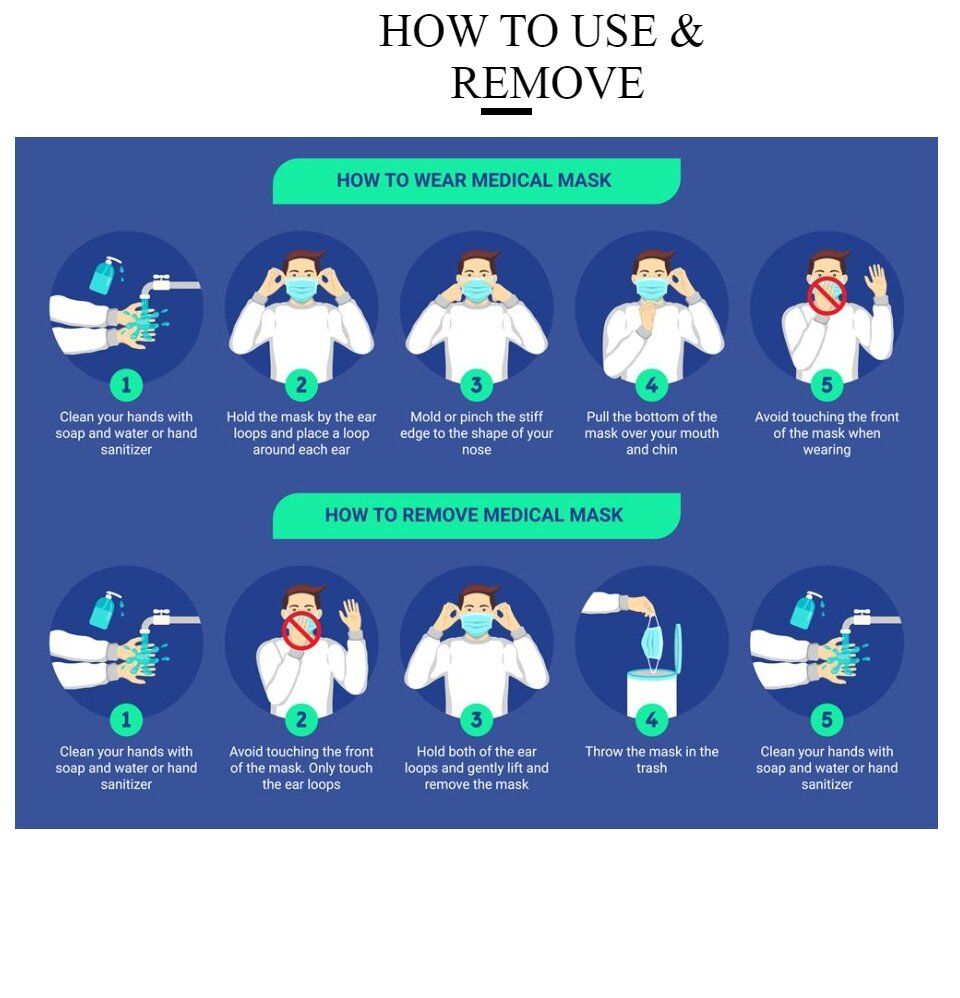 HOW TO USE & REMOVE

HOW TO WEAR MEDICAL MASK

1
Clean your hands with soap and water or hand sanitizer

2
Hold the mask by the ear loops and place a loop around each ear

3
Mold or pinch the stiff edge to the shape of your nose

4
Pull the bottom of the mask over your mouth and chin

5
Avoid touching the front of the mask when wearing

HOW TO REMOVE MEDICAL MASK

1
Clean your hands with soap and water or hand sanitizer

2
Avoid touching the front of the mask. Only touch the ear loops

3
Hold both of the ear loops and gently lift and remove the mask

4
Throw the mask in the trash

5
Clean your hands with soap and water or hand sanitizer