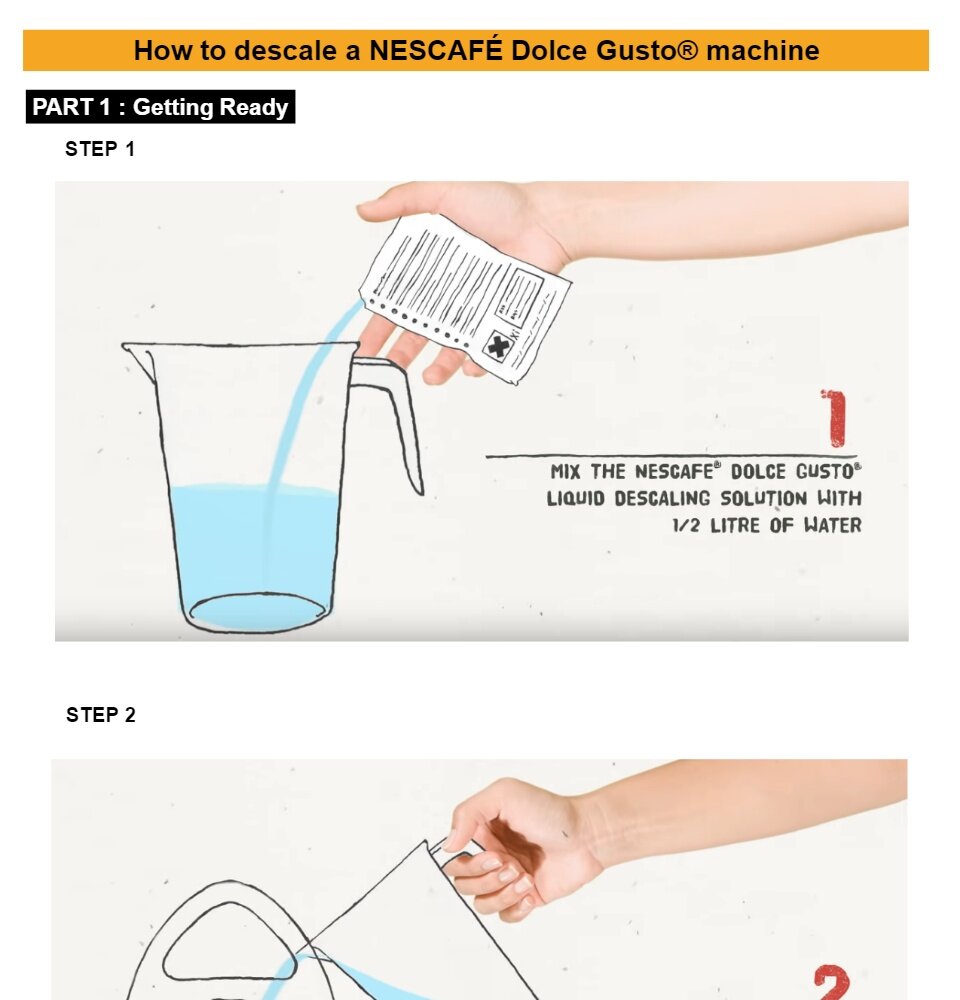 How to descale a NESCAFÉ Dolce Gusto® machine

PART 1 : Getting Ready

STEP 1

1

MIX THE NESCAFE® DOLCE GUSTO® LIQUID DESCALING SOLUTION WITH 1/2 LITRE OF WATER

STEP 2

2