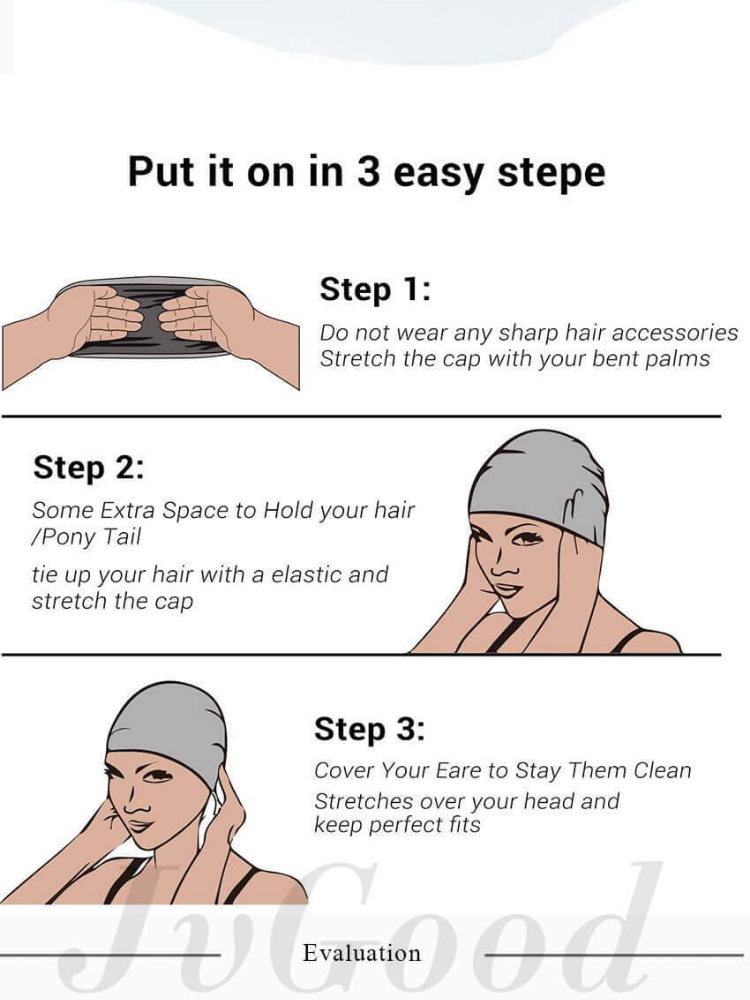 Put it on in 3 easy stepe

Step 1:

Do not wear any sharp hair accessories
Stretch the cap with your bent palms

Step 2:

Some Extra Space to Hold your hair /Pony Tail

tie up your hair with a elastic and stretch the cap

Step 3:

Cover Your Eare to Stay Them Clean

Stretches over your head and keep perfect fits

JvGood

Evaluation