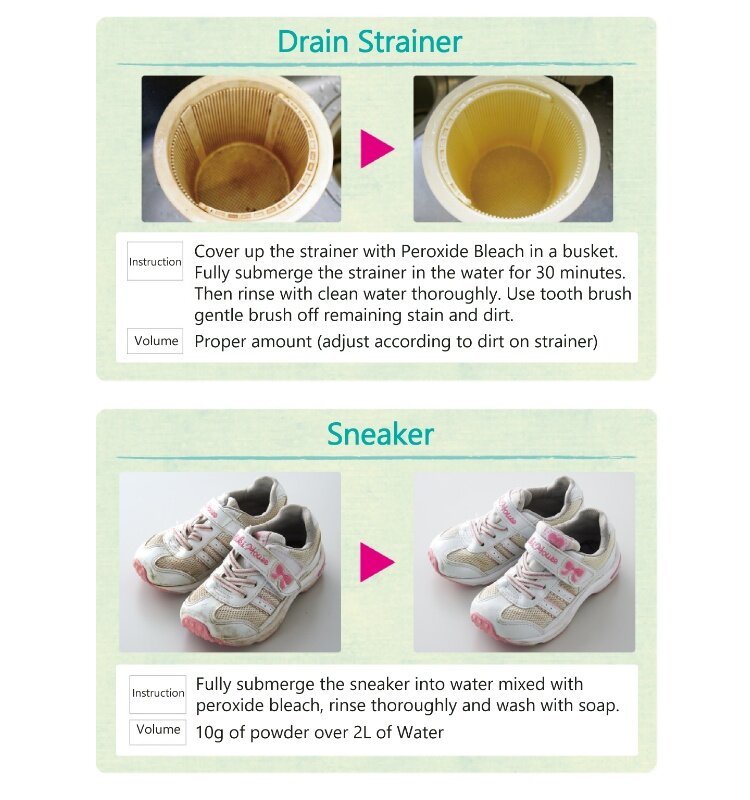 Drain Strainer

Instruction
Cover up the strainer with Peroxide Bleach in a busket. Fully submerge the strainer in the water for 30 minutes. Then rinse with clean water thoroughly. Use tooth brush gentle brush off remaining stain and dirt.

Volume
Proper amount (adjust according to dirt on strainer)

Sneaker

Instruction
Fully submerge the sneaker into water mixed with peroxide bleach, rinse thoroughly and wash with soap.

Volume
10g of powder over 2L of Water