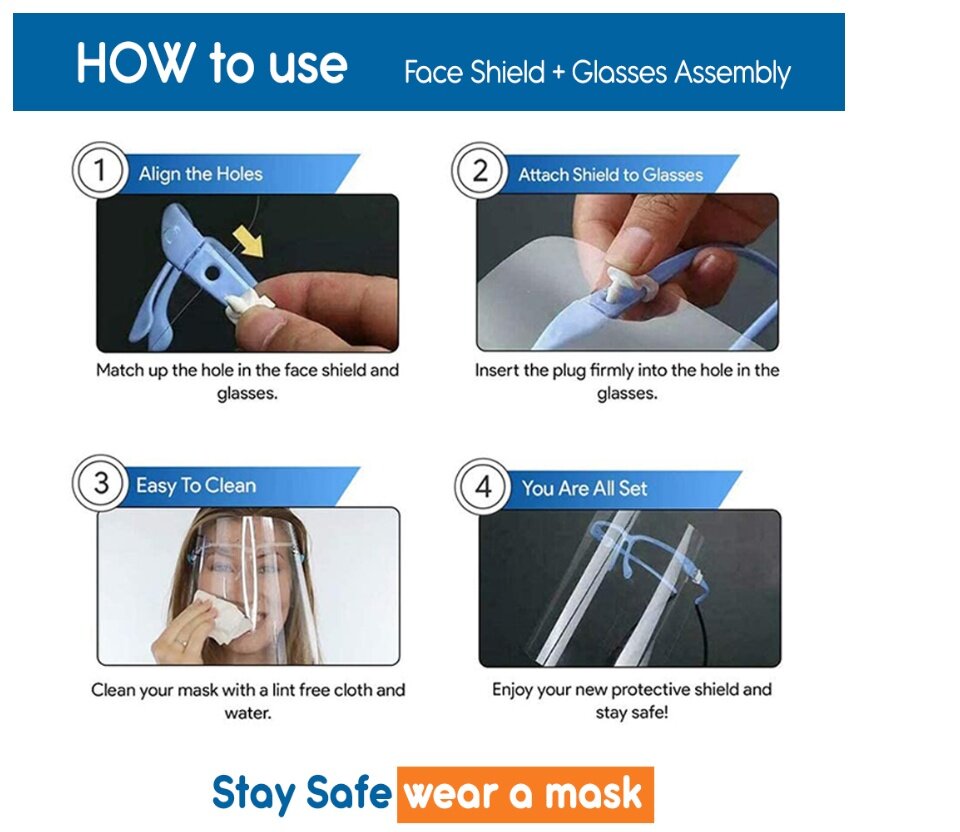 HOW to use Face Shield + Glasses Assembly

1 Align the Holes

Match up the hole in the face shield and glasses.

2 Attach Shield to Glasses

Insert the plug firmly into the hole in the glasses.

3 Easy To Clean

Clean your mask with a lint free cloth and water.

4 You Are All Set

Enjoy your new protective shield and stay safe!

Stay Safe wear a mask