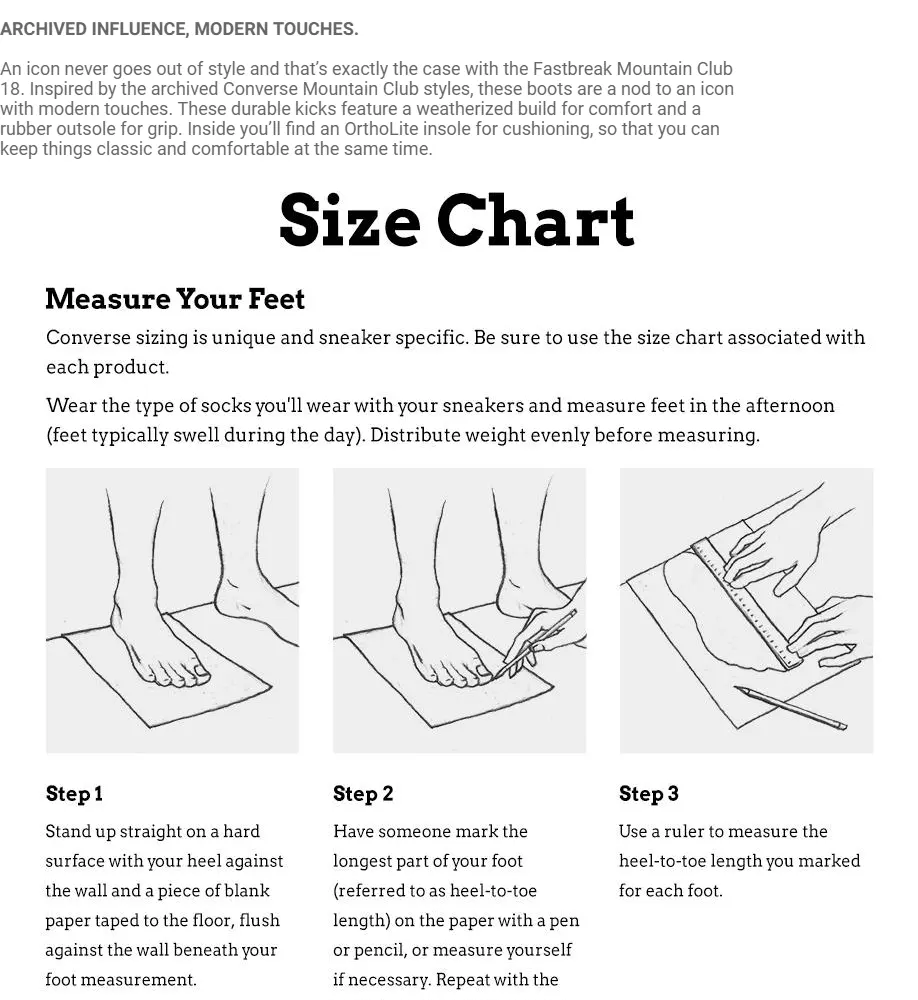 ARCHIVED INFLUENCE, MODERN TOUCHES.

An icon never goes out of style and that's exactly the case with the Fastbreak Mountain Club 18. Inspired by the archived Converse Mountain Club styles, these boots are a nod to an icon with modern touches. These durable kicks feature a weatherized build for comfort and a rubber outsole for grip. Inside you'll find an OrthoLite insole for cushioning, so that you can keep things classic and comfortable at the same time.

Size Chart

Measure Your Feet

Converse sizing is unique and sneaker specific. Be sure to use the size chart associated with each product.

Wear the type of socks you'll wear with your sneakers and measure feet in the afternoon (feet typically swell during the day). Distribute weight evenly before measuring.

Step 1

Stand up straight on a hard surface with your heel against the wall and a piece of blank paper taped to the floor, flush against the wall beneath your foot measurement.

Step 2

Have someone mark the longest part of your foot (referred to as heel-to-toe length) on the paper with a pen or pencil, or measure yourself if necessary. Repeat with the

Step 3

Use a ruler to measure the heel-to-toe length you marked for each foot.