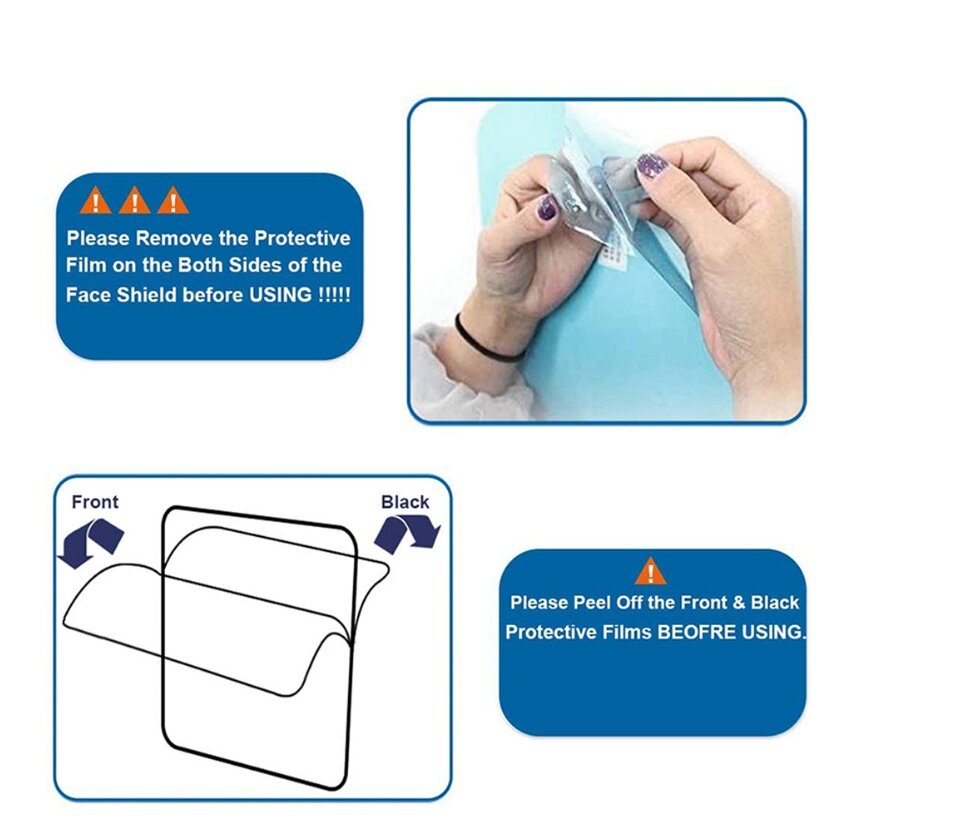 Please Remove the Protective Film on the Both Sides of the Face Shield before USING !!!!!

Front

Black

Please Peel Off the Front & Black Protective Films BEOFRE USING.