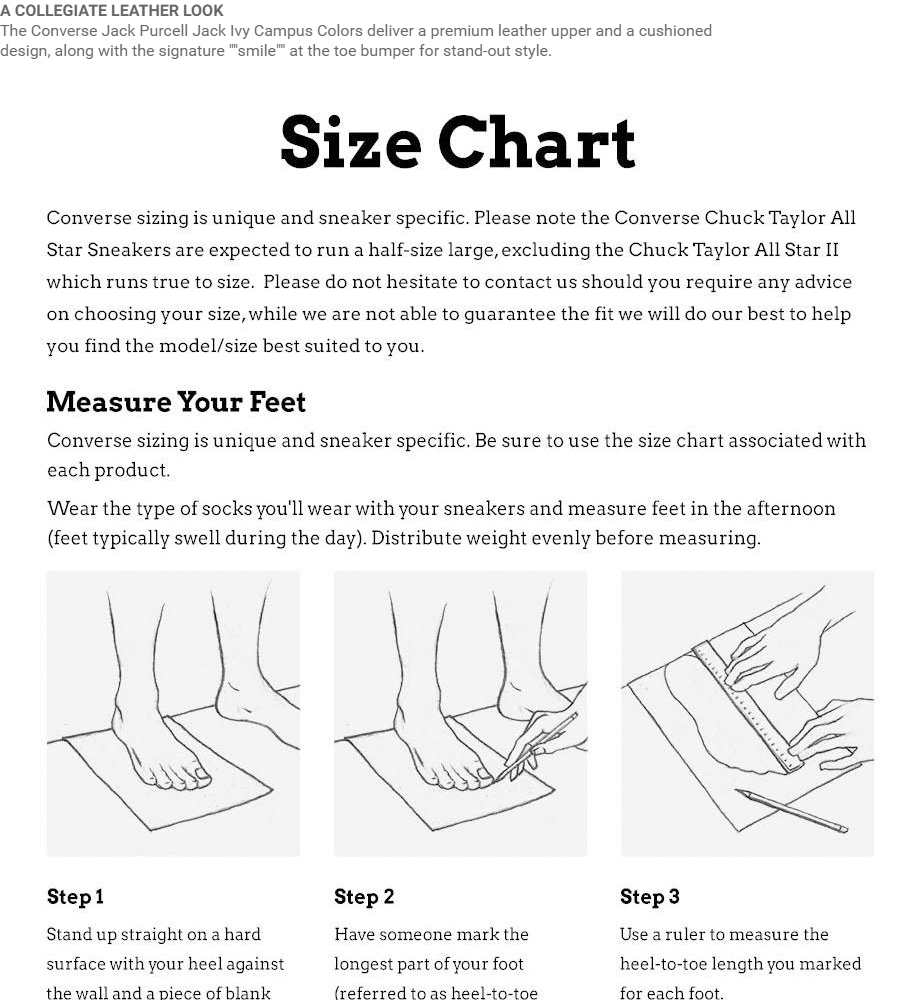 A COLLEGIATE LEATHER LOOK
The Converse Jack Purcell Jack Ivy Campus Colors deliver a premium leather upper and a cushioned design, along with the signature ""smile"" at the toe bumper for stand-out style.

Size Chart

Converse sizing is unique and sneaker specific. Please note the Converse Chuck Taylor All Star Sneakers are expected to run a half-size large, excluding the Chuck Taylor All Star II which runs true to size. Please do not hesitate to contact us should you require any advice on choosing your size, while we are not able to guarantee the fit we will do our best to help you find the model/size best suited to you.

Measure Your Feet

Converse sizing is unique and sneaker specific. Be sure to use the size chart associated with each product.

Wear the type of socks you'll wear with your sneakers and measure feet in the afternoon (feet typically swell during the day). Distribute weight evenly before measuring.

Step 1

Stand up straight on a hard surface with your heel against the wall and a piece of blank

Step 2

Have someone mark the longest part of your foot (referred to as heel-to-toe

Step 3

Use a ruler to measure the heel-to-toe length you marked for each foot.