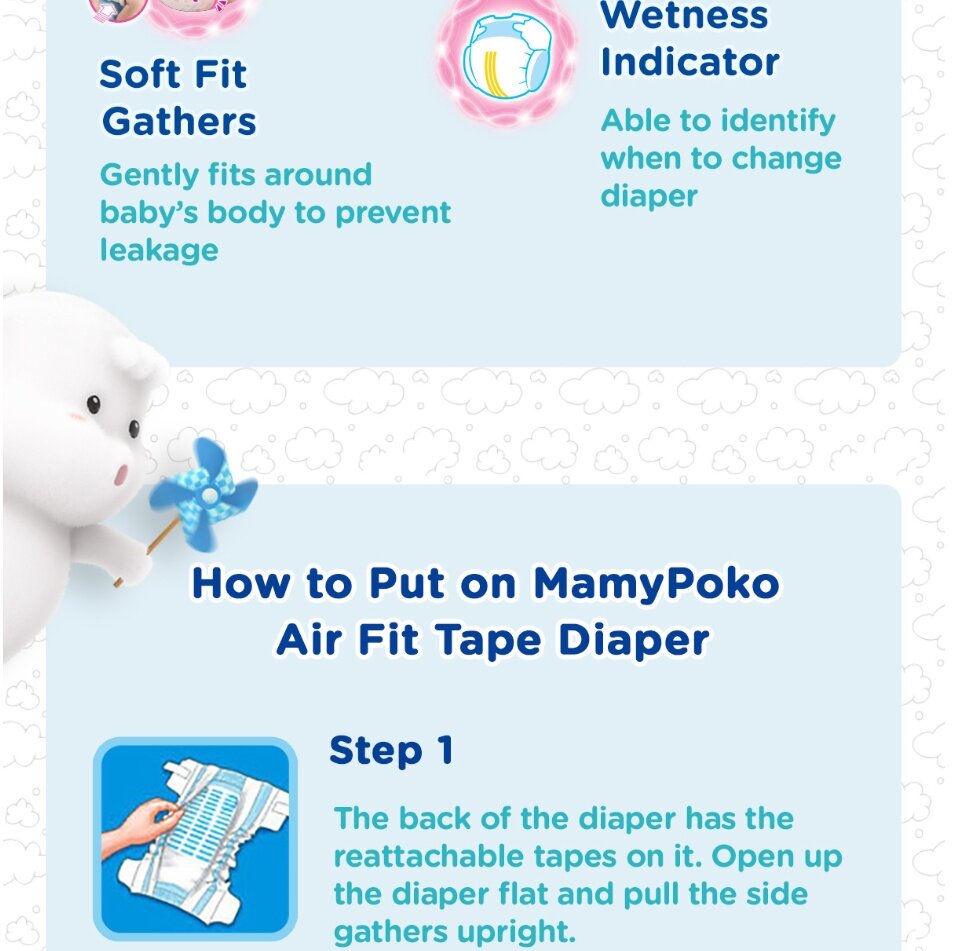 Soft Fit Gathers

Gently fits around baby's body to prevent leakage

Wetness Indicator

Able to identify when to change diaper

How to Put on MamyPoko Air Fit Tape Diaper

Step 1

The back of the diaper has the reattachable tapes on it. Open up the diaper flat and pull the side gathers upright.