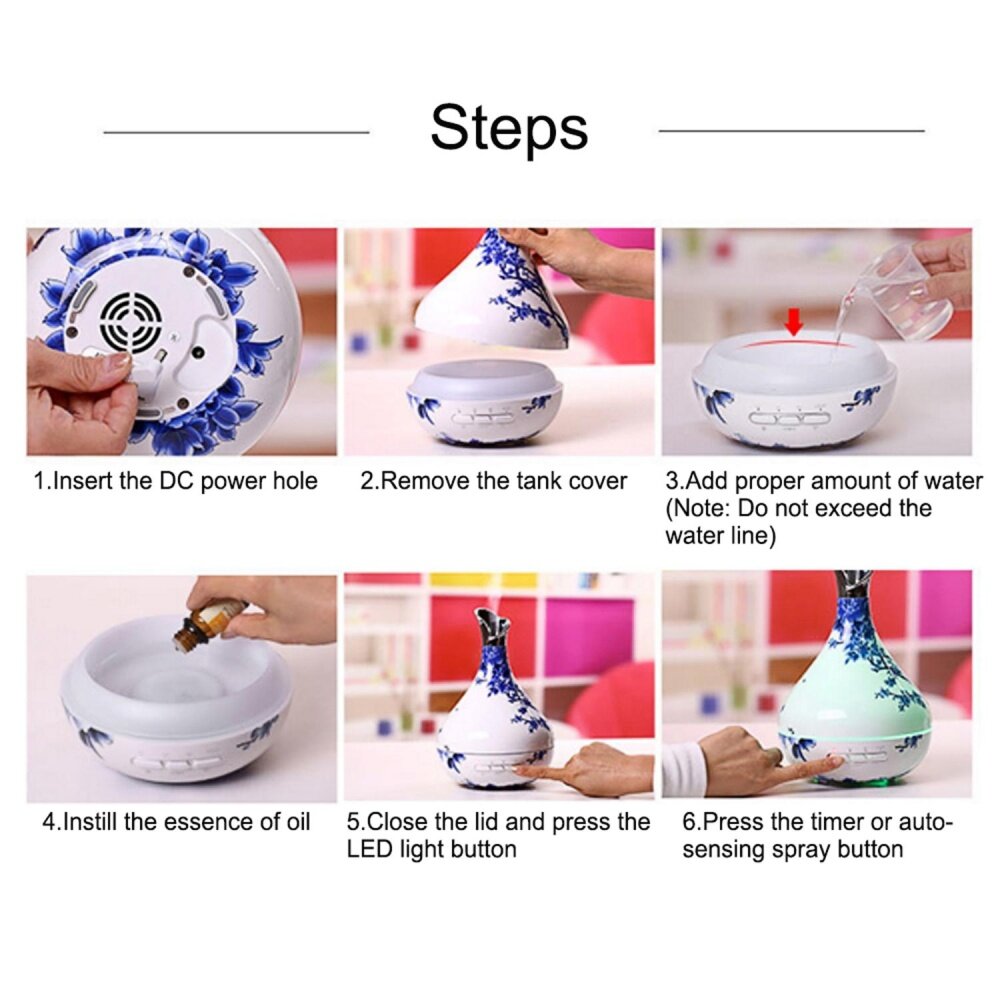 Steps

1.Insert the DC power hole

2.Remove the tank cover

3.Add proper amount of water (Note: Do not exceed the water line)

4.Instill the essence of oil

5.Close the lid and press the LED light button

6.Press the timer or auto-sensing spray button