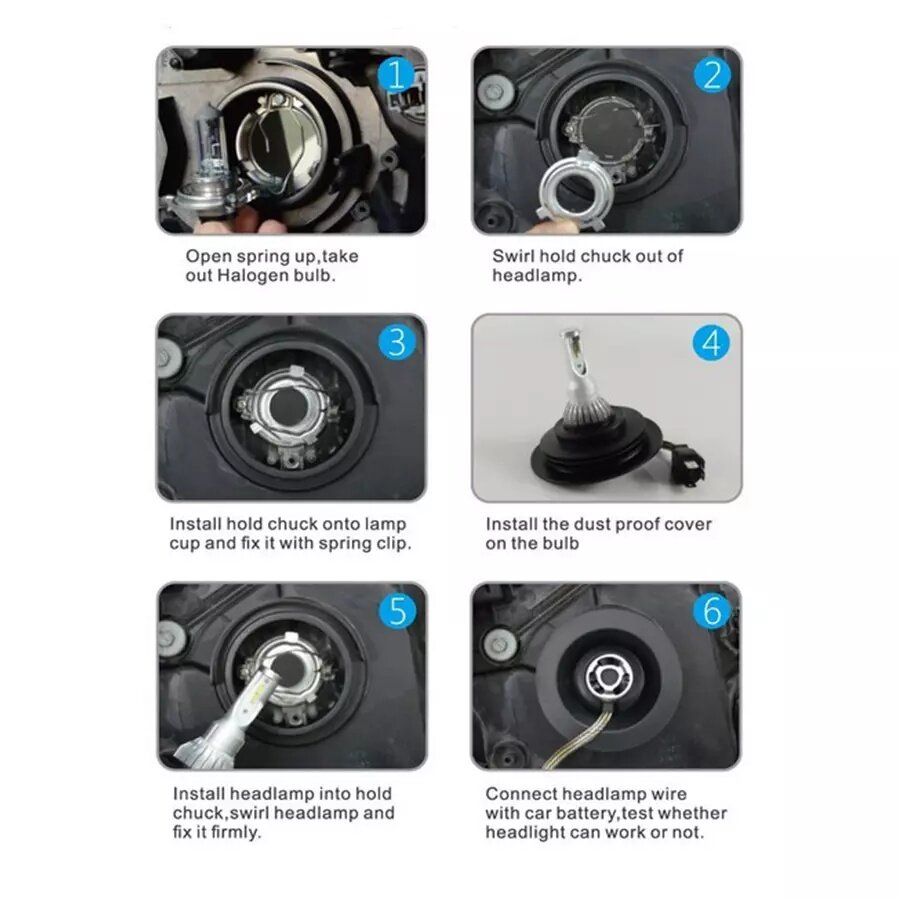 1

Open spring up,take out Halogen bulb.

2

Swirl hold chuck out of headlamp.

3

Install hold chuck onto lamp cup and fix it with spring clip.

4

Install the dust proof cover on the bulb

5

Install headlamp into hold chuck,swirl headlamp and fix it firmly.

6

Connect headlamp wire with car battery,test whether headlight can work or not.